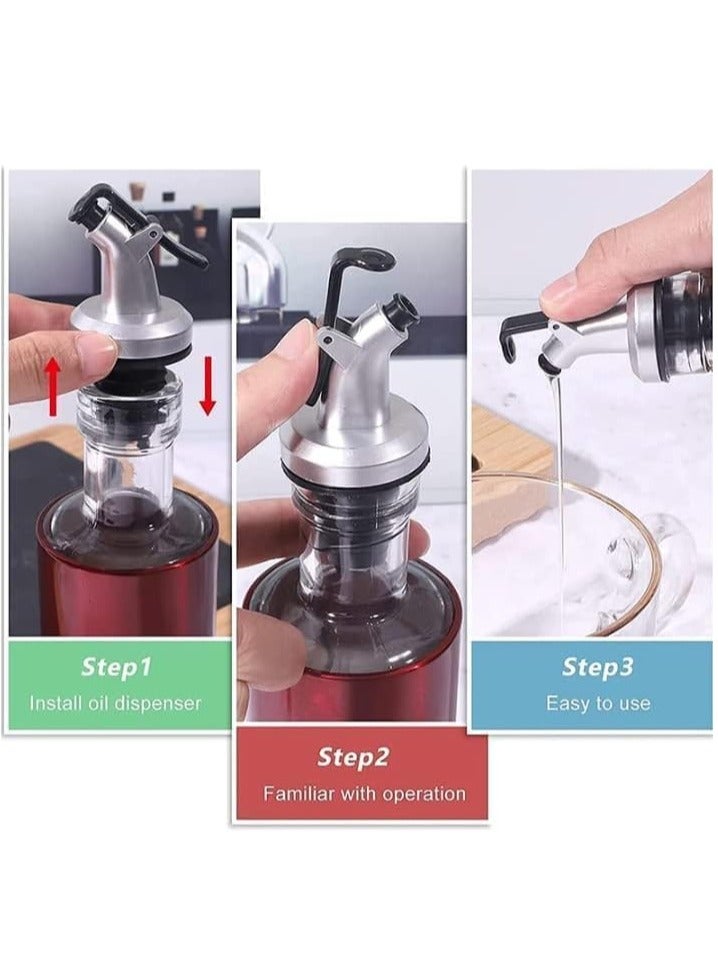 Step1
Install oil dispenser

Step2
Familiar with operation

Step3
Easy to use