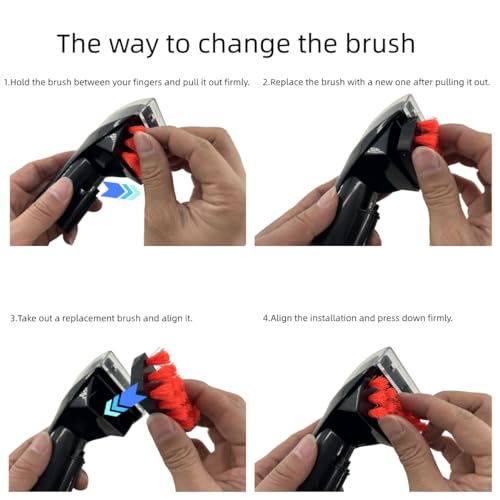 The way to change the brush

1.Hold the brush between your fingers and pull it out firmly.

2.Replace the brush with a new one after pulling it out.

3.Take out a replacement brush and align it.

4.Align the installation and press down firmly.