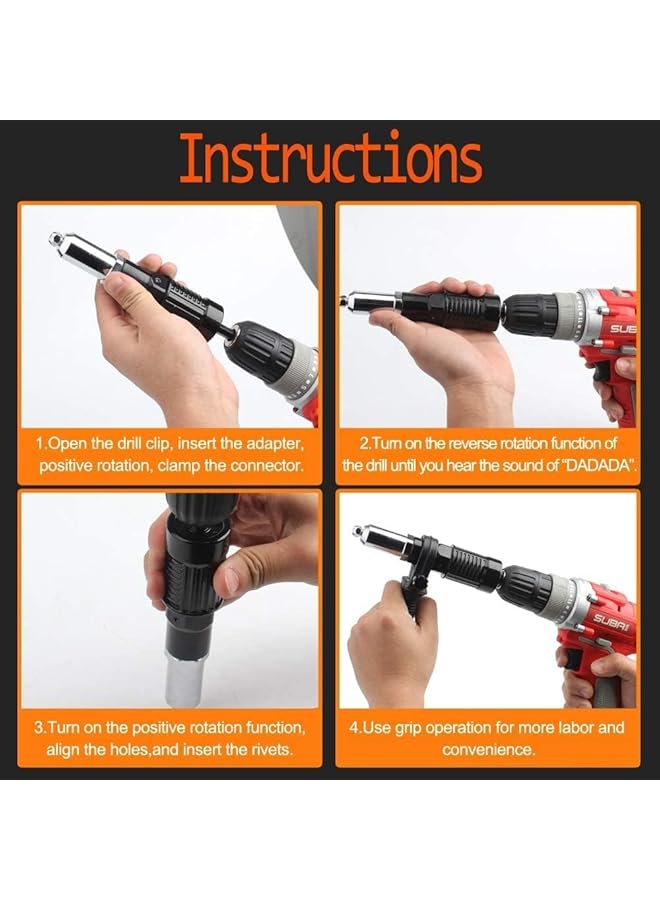 Instructions

SUB

1.Open the drill clip, insert the adapter, positive rotation, clamp the connector.

2.Turn on the reverse rotation function of the drill until you hear the sound of "DADADA".

SUBAI

3.Turn on the positive rotation function, align the holes,and insert the rivets.

4.Use grip operation for more labor and convenience.