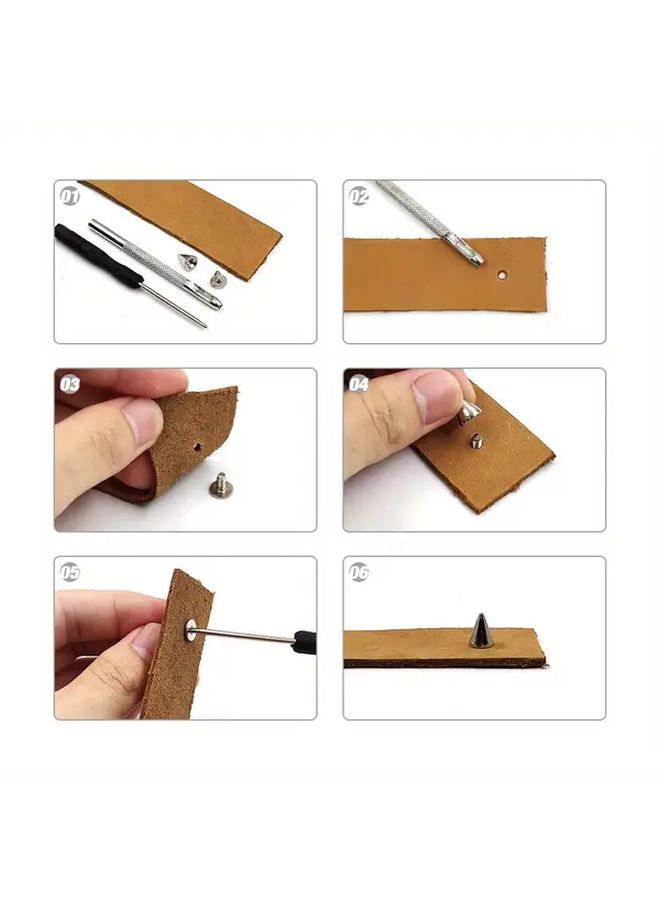 01

02

03

04

05

06