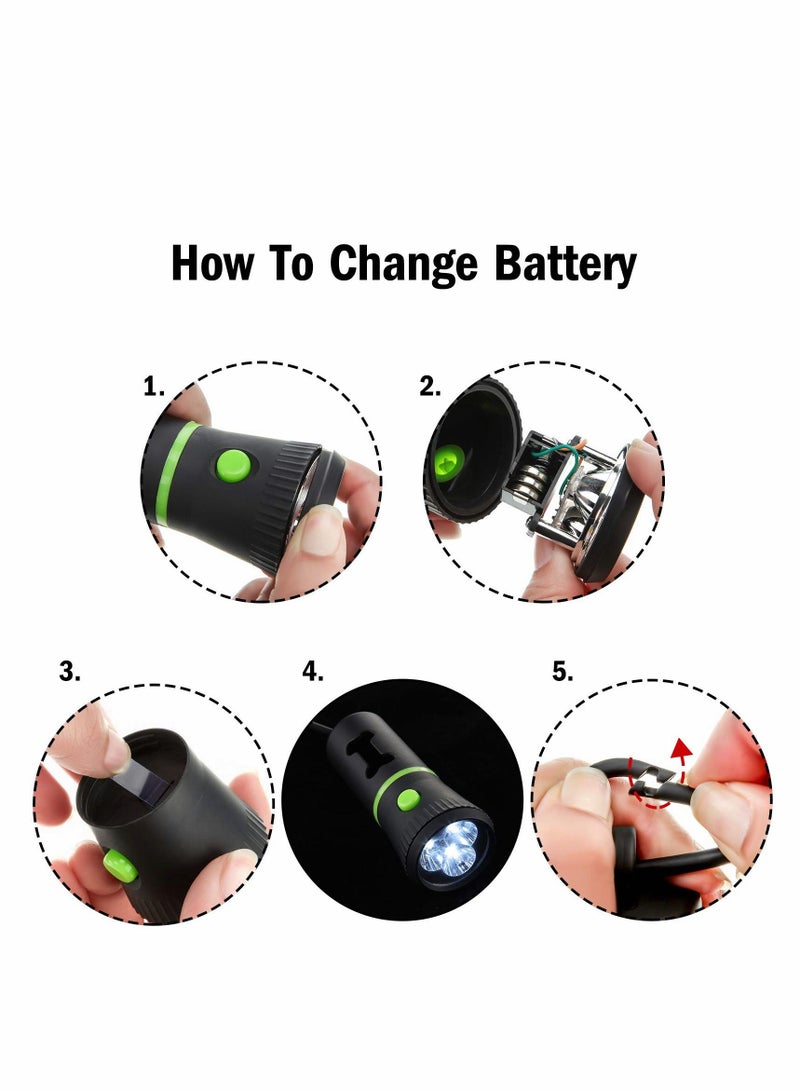 How To Change Battery

1.

2.

3.

4.

5.