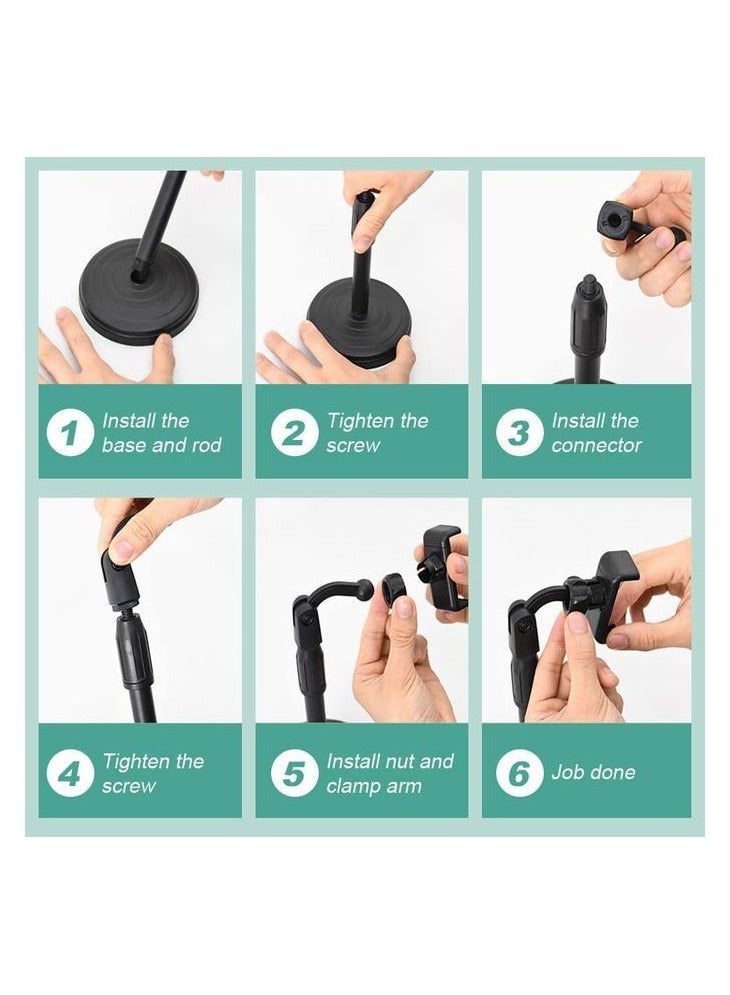 1 Install the base and rod

2 Tighten the screw

3 Install the connector

4 Tighten the screw

5 Install nut and clamp arm

6 Job done