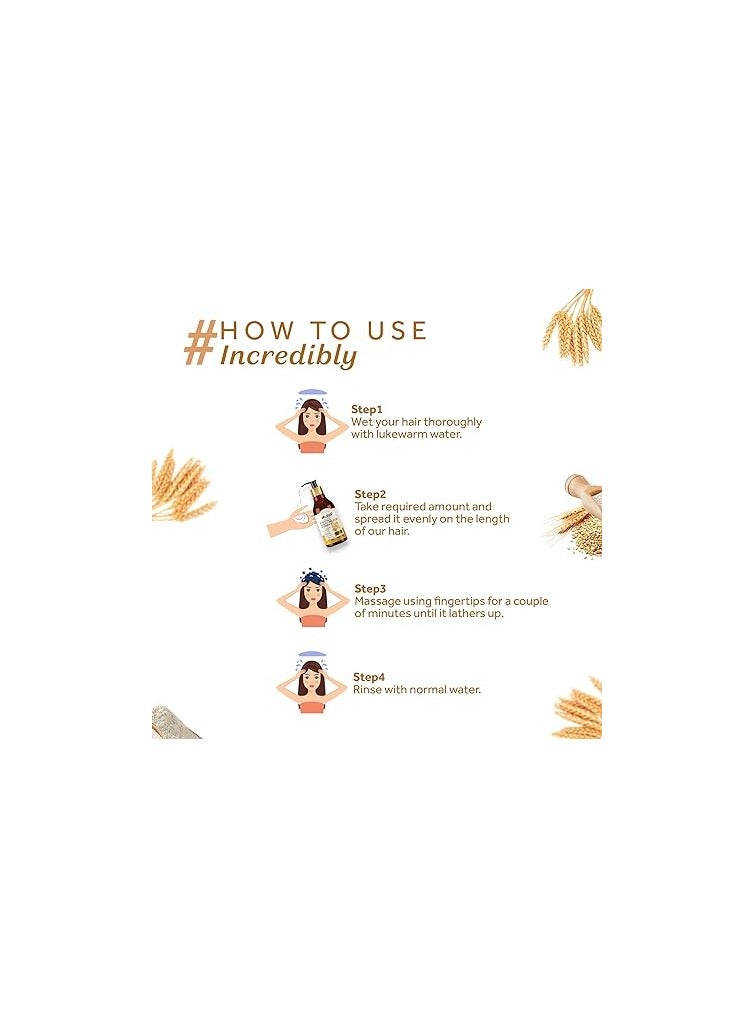 #HOW TO USE
Incredibly

Step1
Wet your hair thoroughly with lukewarm water.

Step2
Take required amount and spread it evenly on the length of our hair.

Step3
Massage using fingertips for a couple of minutes until it lathers up.

Step4
Rinse with normal water.