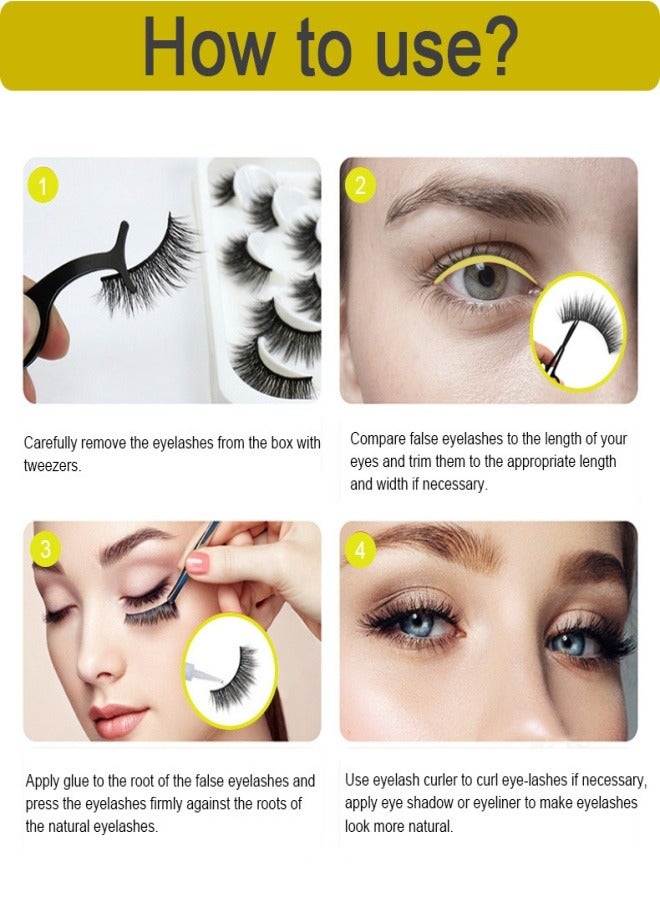 How to use?

1

Carefully remove the eyelashes from the box with tweezers.

2

Compare false eyelashes to the length of your eyes and trim them to the appropriate length and width if necessary.

3

Apply glue to the root of the false eyelashes and press the eyelashes firmly against the roots of the natural eyelashes.

4

Use eyelash curler to curl eye-lashes if necessary, apply eye shadow or eyeliner to make eyelashes look more natural.