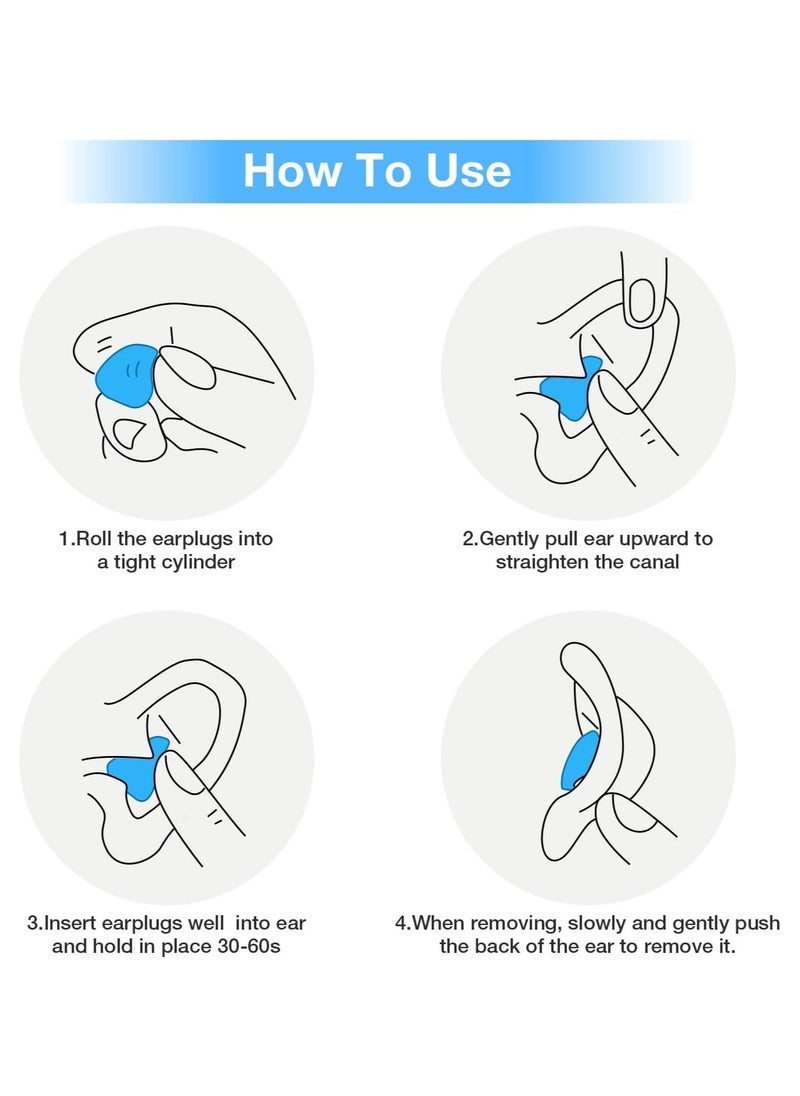 How To Use

1.Roll the earplugs into a tight cylinder

2.Gently pull ear upward to straighten the canal

3.Insert earplugs well into ear and hold in place 30-60s

4.When removing, slowly and gently push the back of the ear to remove it.