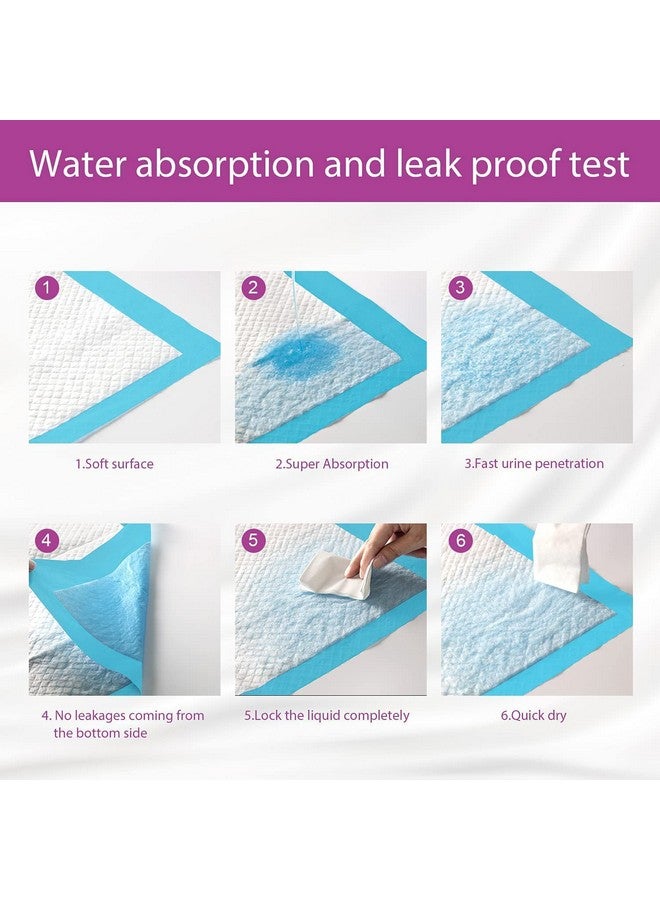 Water absorption and leak proof test

1

1.Soft surface

2

2.Super Absorption

3

3.Fast urine penetration

4

4. No leakages coming from the bottom side

5

5.Lock the liquid completely

6

6.Quick dry