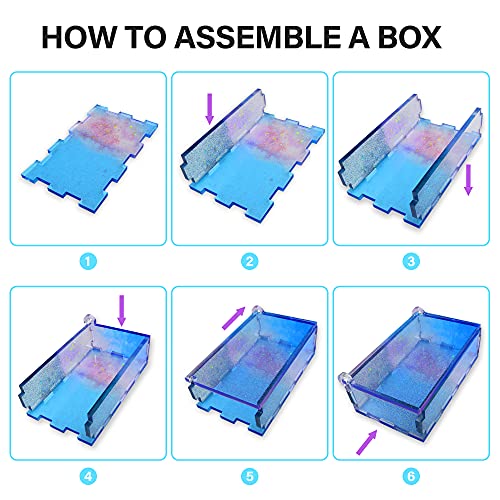 HOW TO ASSEMBLE A BOX

1

2

3

4

5

6