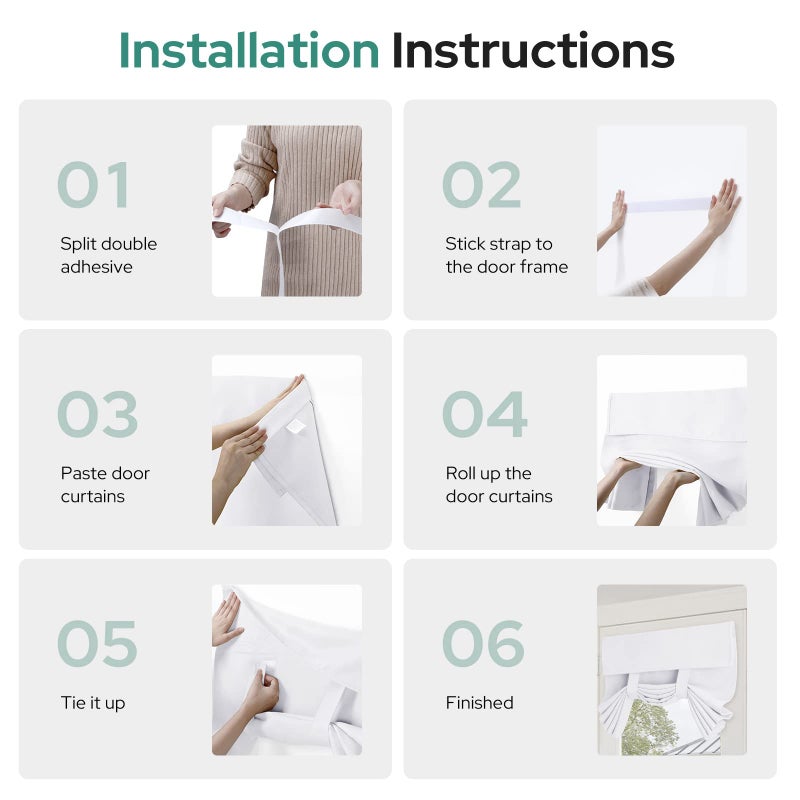 Installation Instructions

01
Split double adhesive

02
Stick strap to the door frame

03
Paste door curtains

04
Roll up the door curtains

05
Tie it up

06
Finished