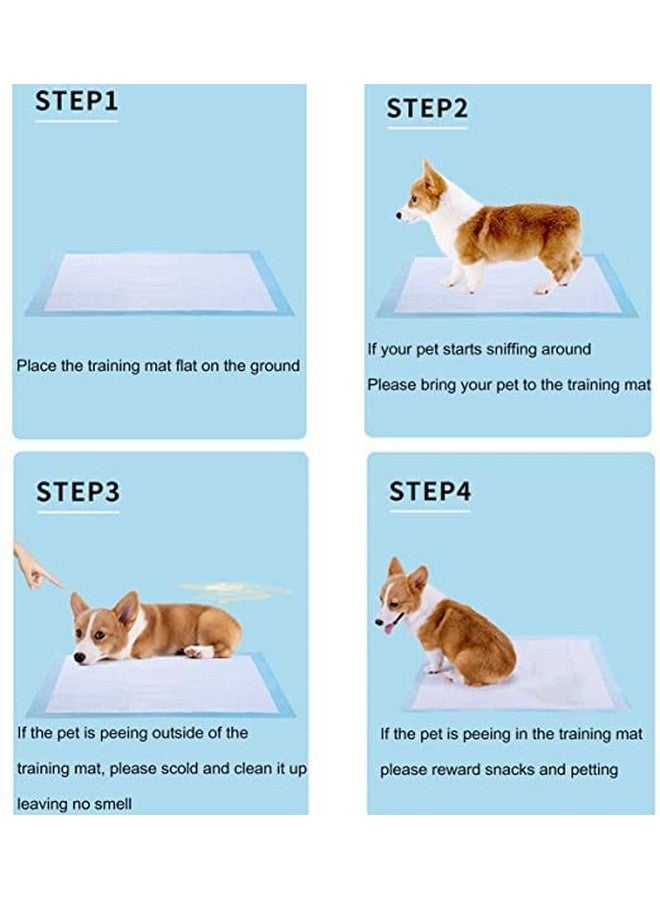 STEP1

Place the training mat flat on the ground

STEP2

If your pet starts sniffing around

Please bring your pet to the training mat

STEP3

If the pet is peeing outside of the training mat, please scold and clean it up leaving no smell

STEP4

If the pet is peeing in the training mat please reward snacks and petting