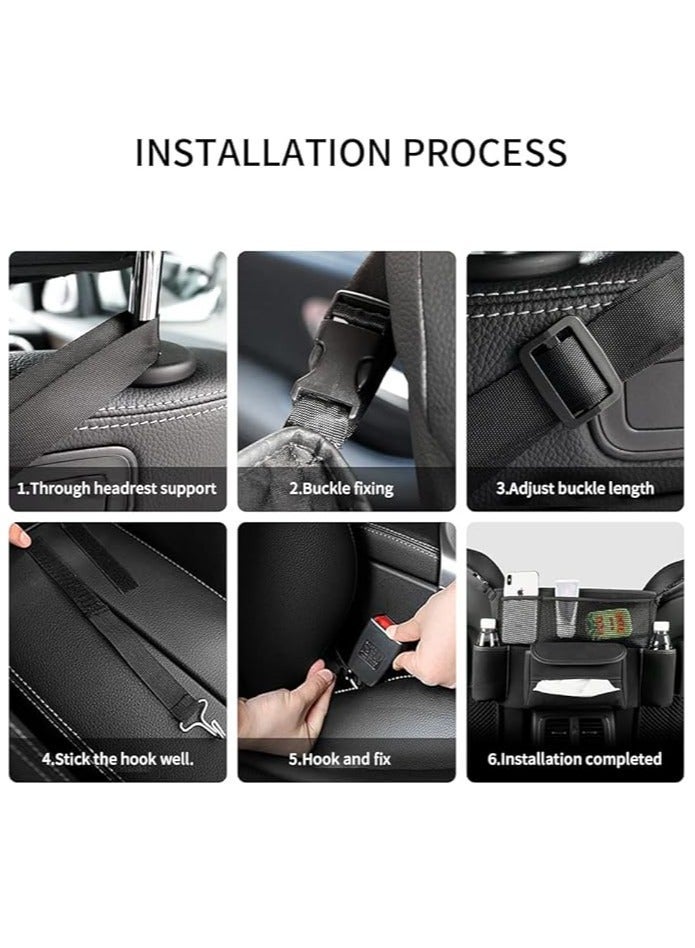 INSTALLATION PROCESS

1.Through headrest support

2.Buckle fixing

3.Adjust buckle length

4.Stick the hook well.

5.Hook and fix

6.Installation completed