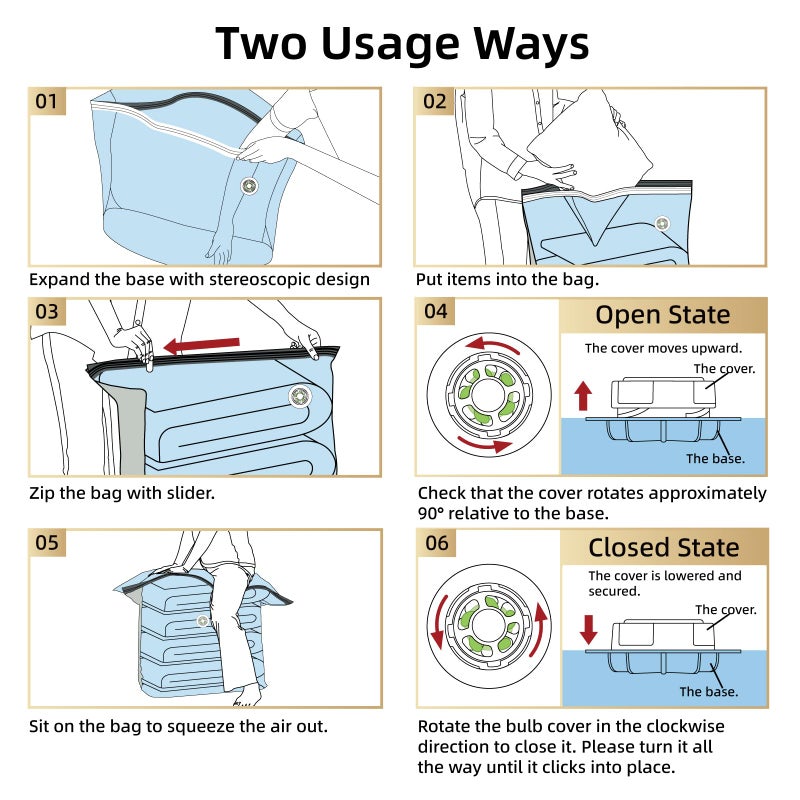 Two Usage Ways

01

Expand the base with stereoscopic design

02

Put items into the bag.

03

Zip the bag with slider.

04

Open State

The cover moves upward.

The cover.

The base.

Check that the cover rotates approximately 90° relative to the base.

05

Sit on the bag to squeeze the air out.

06

Closed State

The cover is lowered and secured.

The cover.

The base.

Rotate the bulb cover in the clockwise direction to close it. Please turn it all the way until it clicks into place.