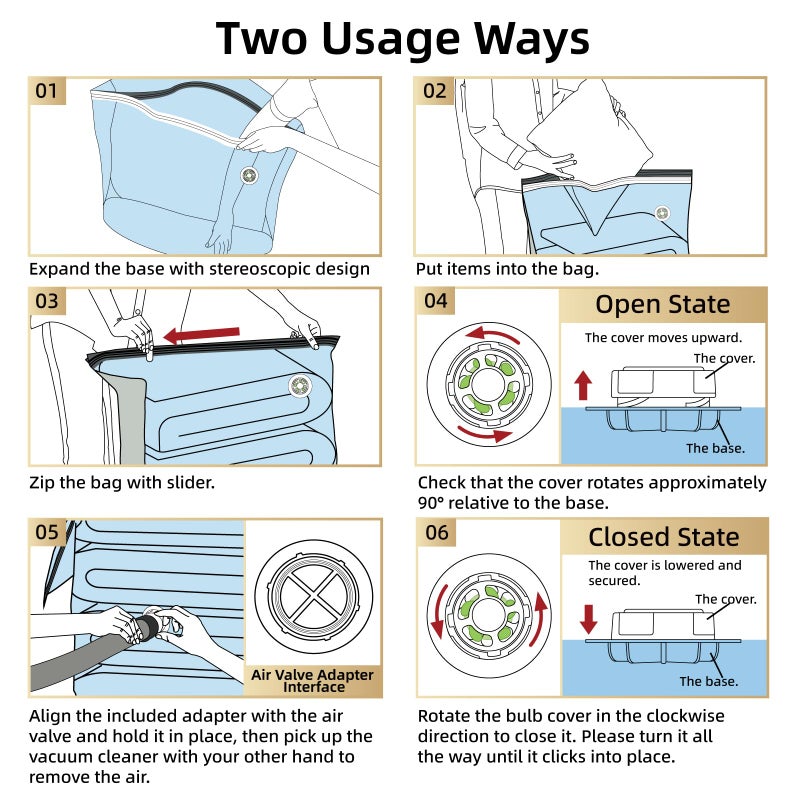 Two Usage Ways

01

Expand the base with stereoscopic design

02

Put items into the bag.

03

Zip the bag with slider.

04

Open State

The cover moves upward.

The cover.

The base.

Check that the cover rotates approximately 90° relative to the base.

05

Air Valve Adapter Interface

Align the included adapter with the air valve and hold it in place, then pick up the vacuum cleaner with your other hand to remove the air.

06

Closed State

The cover is lowered and secured.

The cover.

The base.

Rotate the bulb cover in the clockwise direction to close it. Please turn it all the way until it clicks into place.