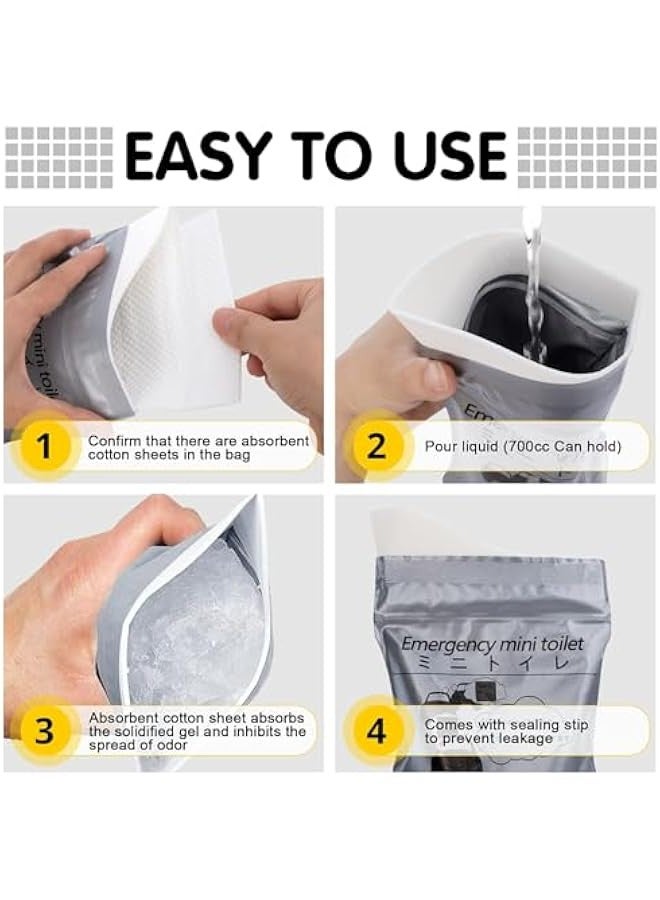 EASY TO USE

mini toile

1 Confirm that there are absorbent cotton sheets in the bag

Em

2 Pour liquid (700cc Can hold)

3 Absorbent cotton sheet absorbs the solidified gel and inhibits the spread of odor

Emergency mini toilet
ミニトイレ

4 Comes with sealing stip to prevent leakage