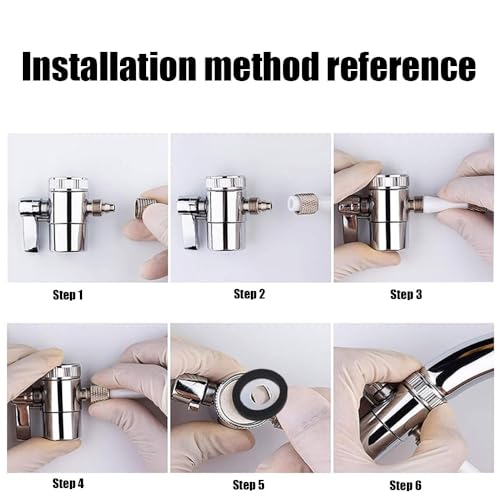 Installation method reference

Step 1

Step 2

Step 3

Step 4

Step 5

Step 6