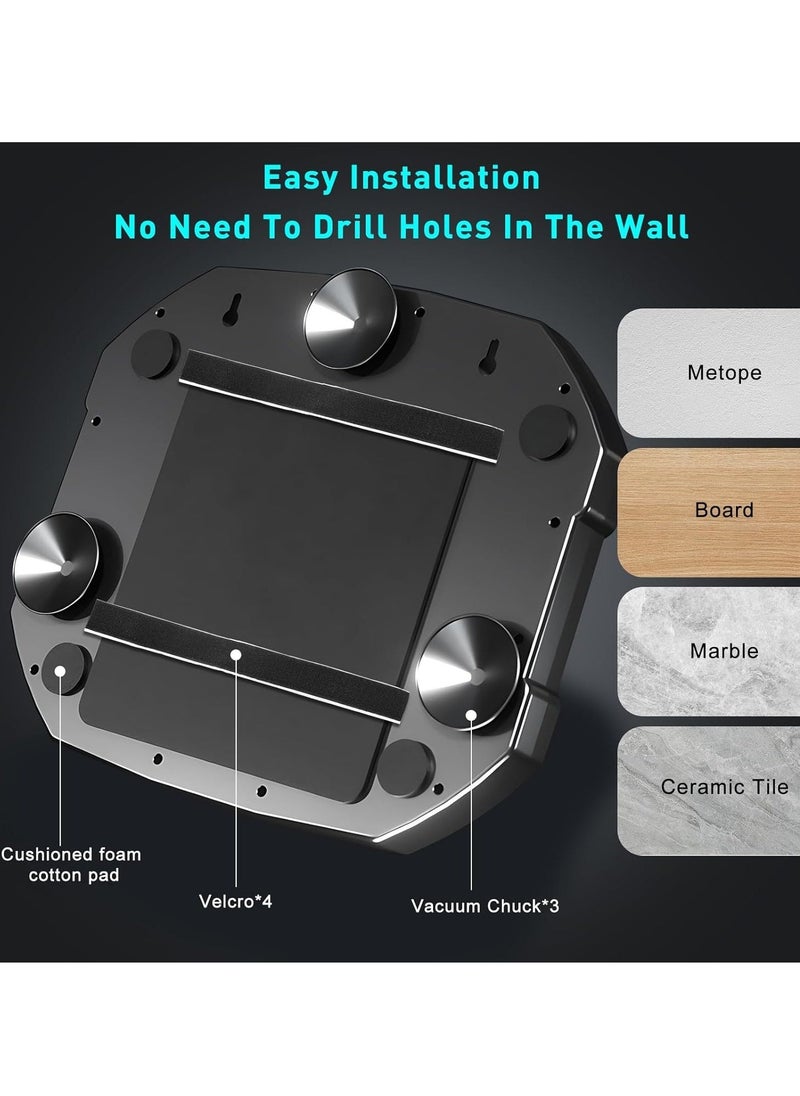 Easy Installation
No Need To Drill Holes In The Wall

Metope

Board

Marble

Ceramic Tile

Cushioned foam cotton pad

Velcro*4

Vacuum Chuck*3