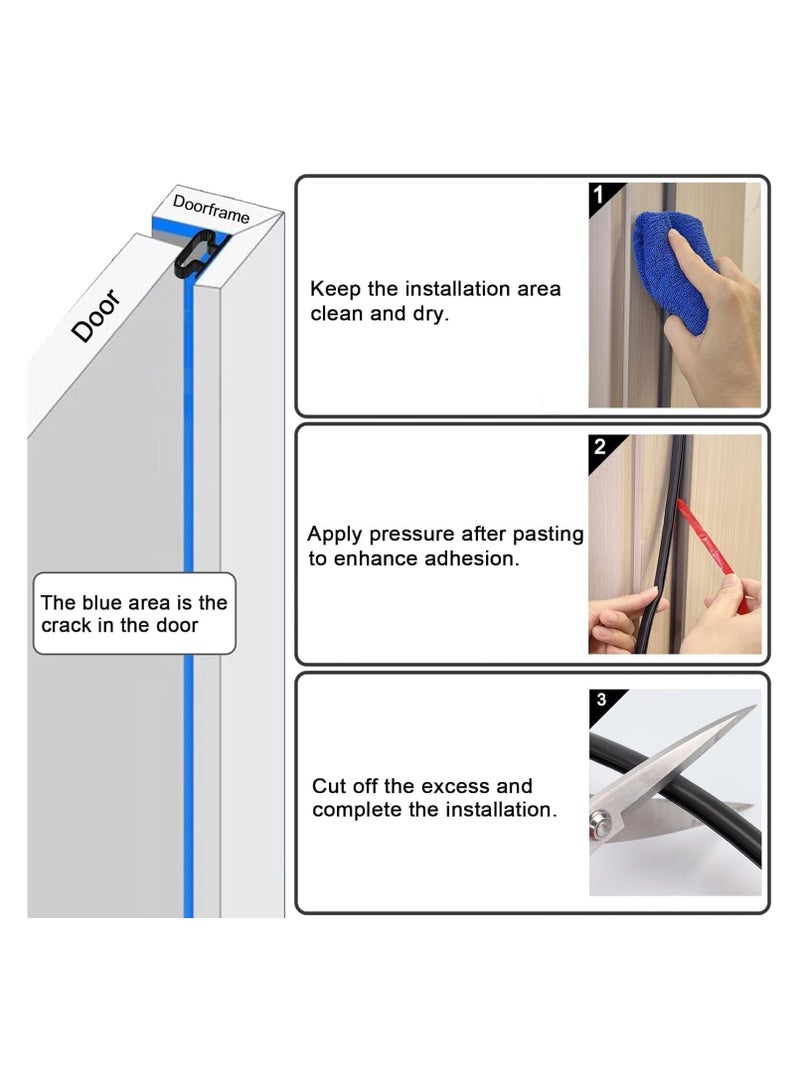 Doorframe

Door

The blue area is the crack in the door

1

Keep the installation area clean and dry.

2

Apply pressure after pasting to enhance adhesion.

3

Cut off the excess and complete the installation.