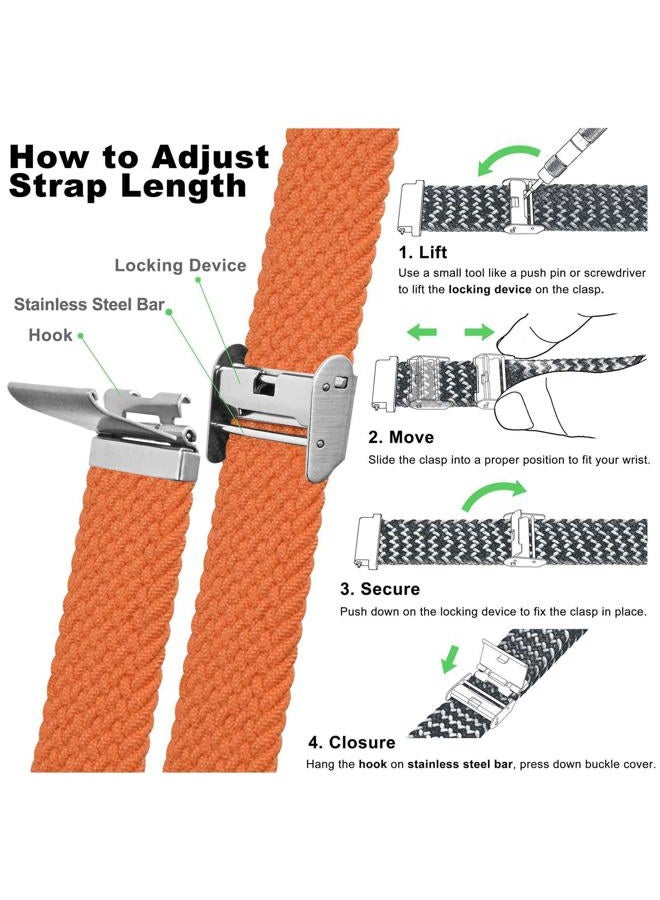 How to Adjust Strap Length

Locking Device

Stainless Steel Bar

Hook

1. Lift

Use a small tool like a push pin or screwdriver to lift the locking device on the clasp.

2. Move

Slide the clasp into a proper position to fit your wrist.

3. Secure

Push down on the locking device to fix the clasp in place.

4. Closure

Hang the hook on stainless steel bar, press down buckle cover.