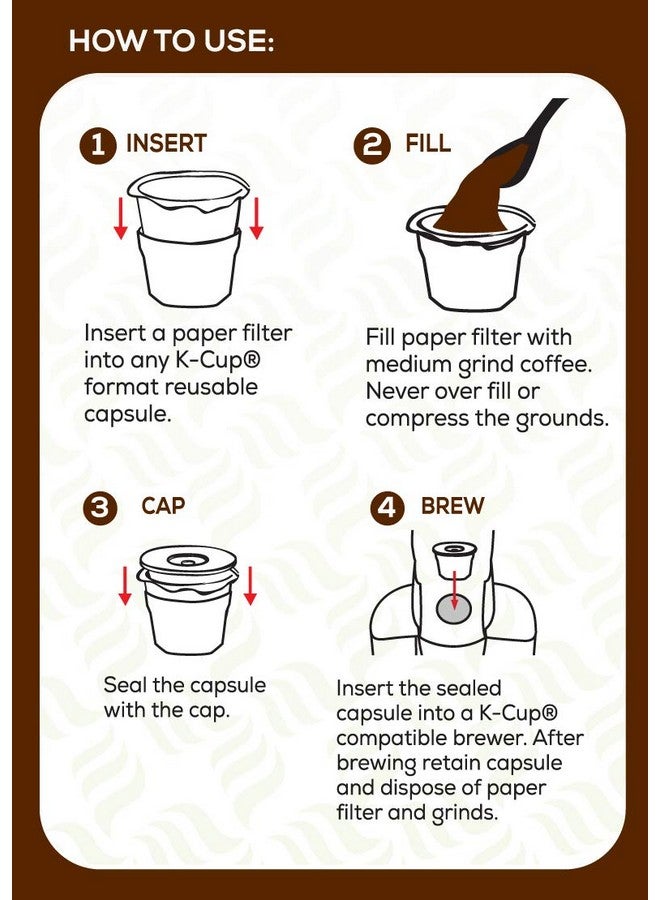 HOW TO USE:

1 INSERT

Insert a paper filter into any K-Cup® format reusable capsule.

2 FILL

Fill paper filter with medium grind coffee. Never over fill or compress the grounds.

3 CAP

Seal the capsule with the cap.

4 BREW

Insert the sealed capsule into a K-Cup® compatible brewer. After brewing retain capsule and dispose of paper filter and grinds.