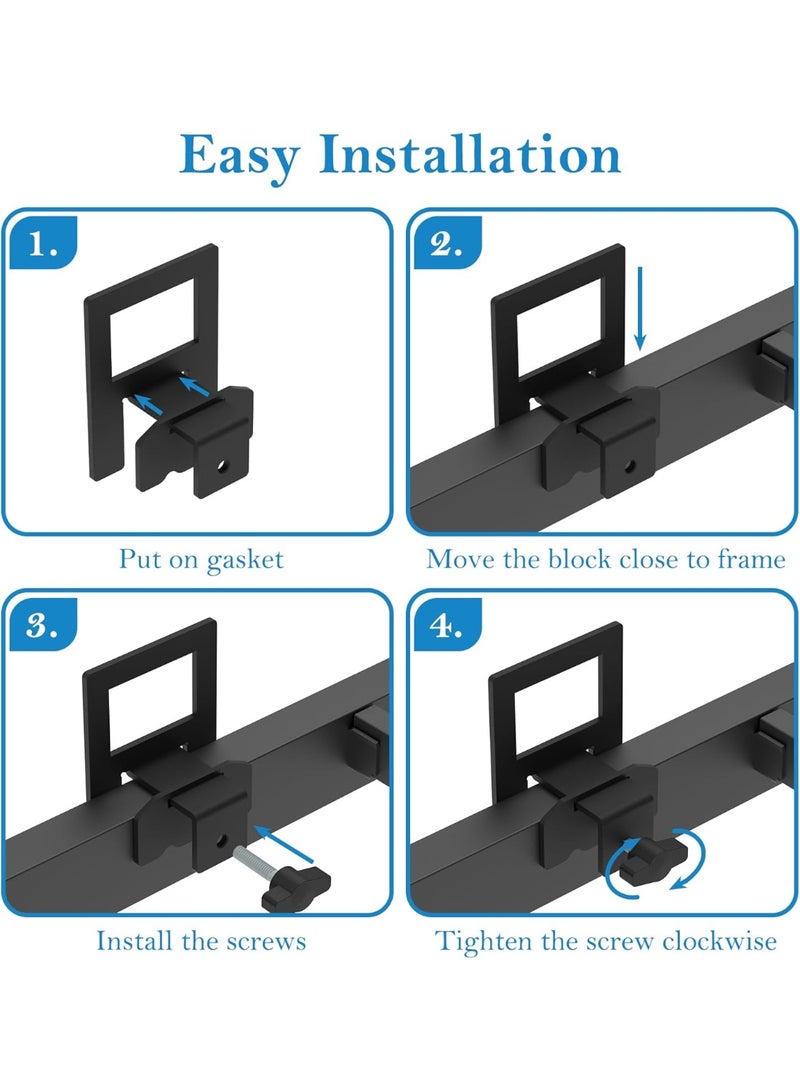 Easy Installation

1.

Put on gasket

2.

Move the block close to frame

3.

Install the screws

4.

Tighten the screw clockwise