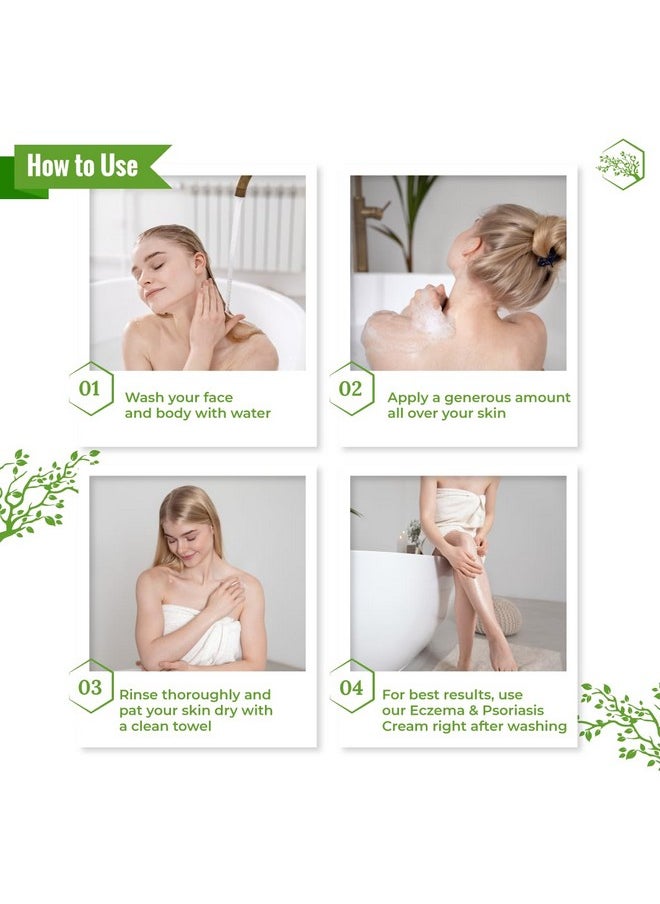 How to Use

01 Wash your face and body with water

02 Apply a generous amount all over your skin

03 Rinse thoroughly and pat your skin dry with a clean towel

04 For best results, use our Eczema & Psoriasis Cream right after washing