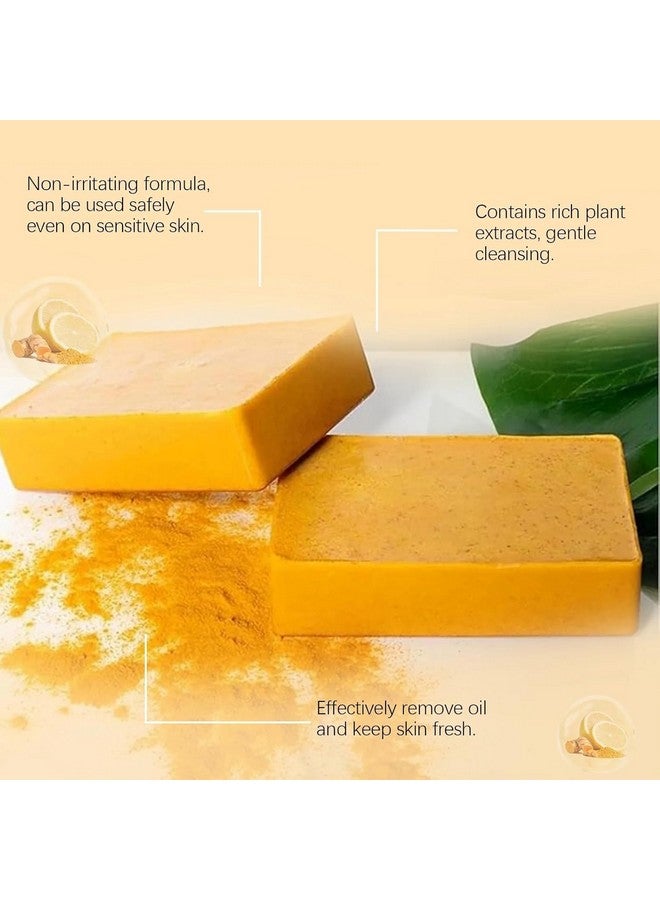 Non-irritating formula, can be used safely even on sensitive skin.

Contains rich plant extracts, gentle cleansing.

Effectively remove oil and keep skin fresh.