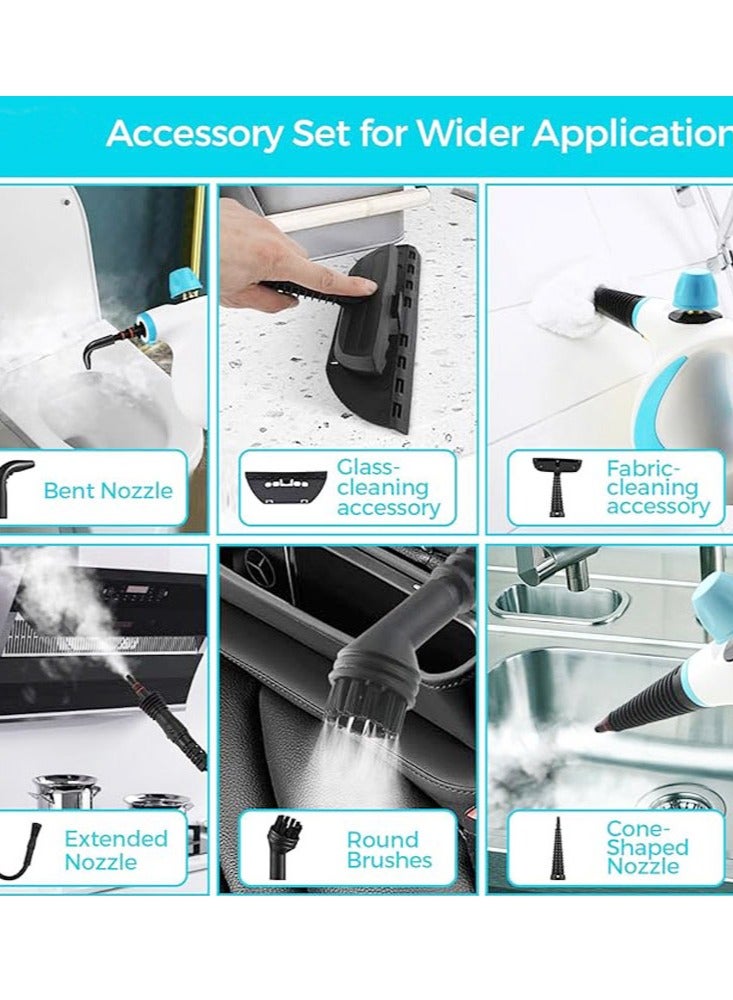 Accessory Set for Wider Application

Bent Nozzle

Glass-cleaning accessory

Fabric-cleaning accessory

Extended Nozzle

Round Brushes

Cone-Shaped Nozzle