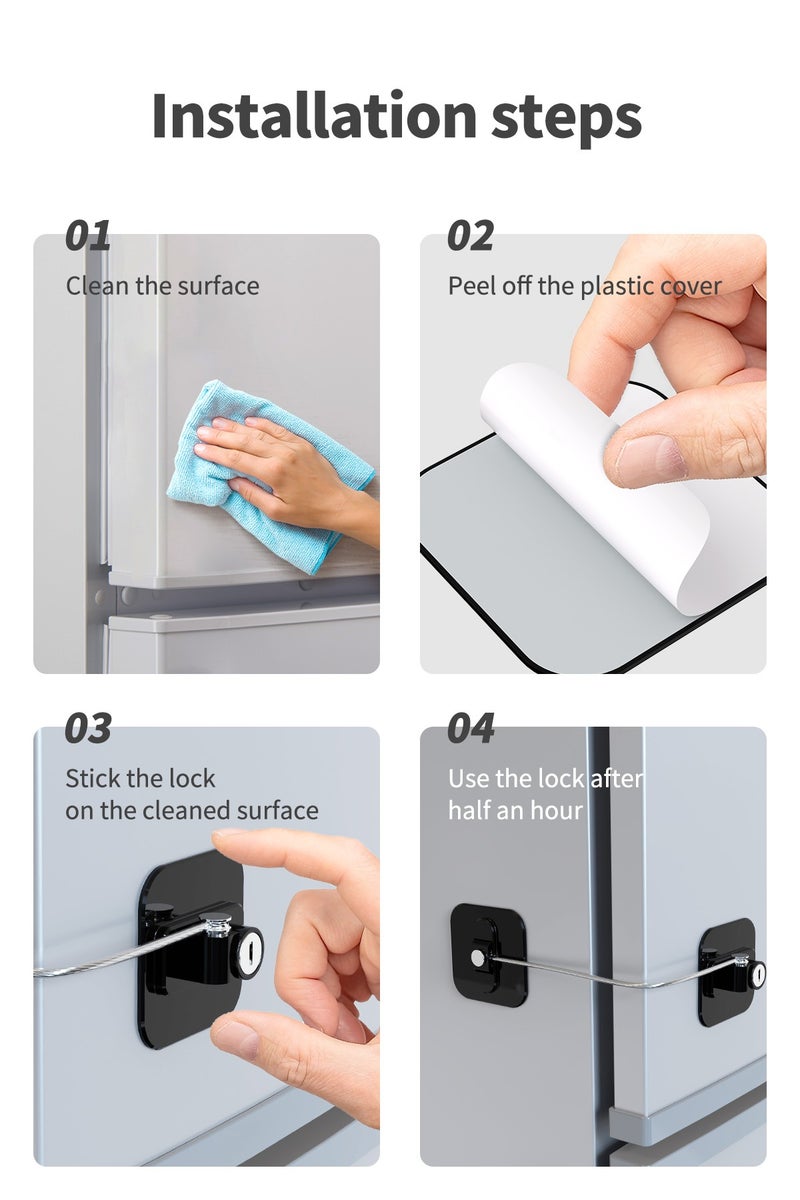 Installation steps

01
Clean the surface

02
Peel off the plastic cover

03
Stick the lock on the cleaned surface

04
Use the lock after half an hour