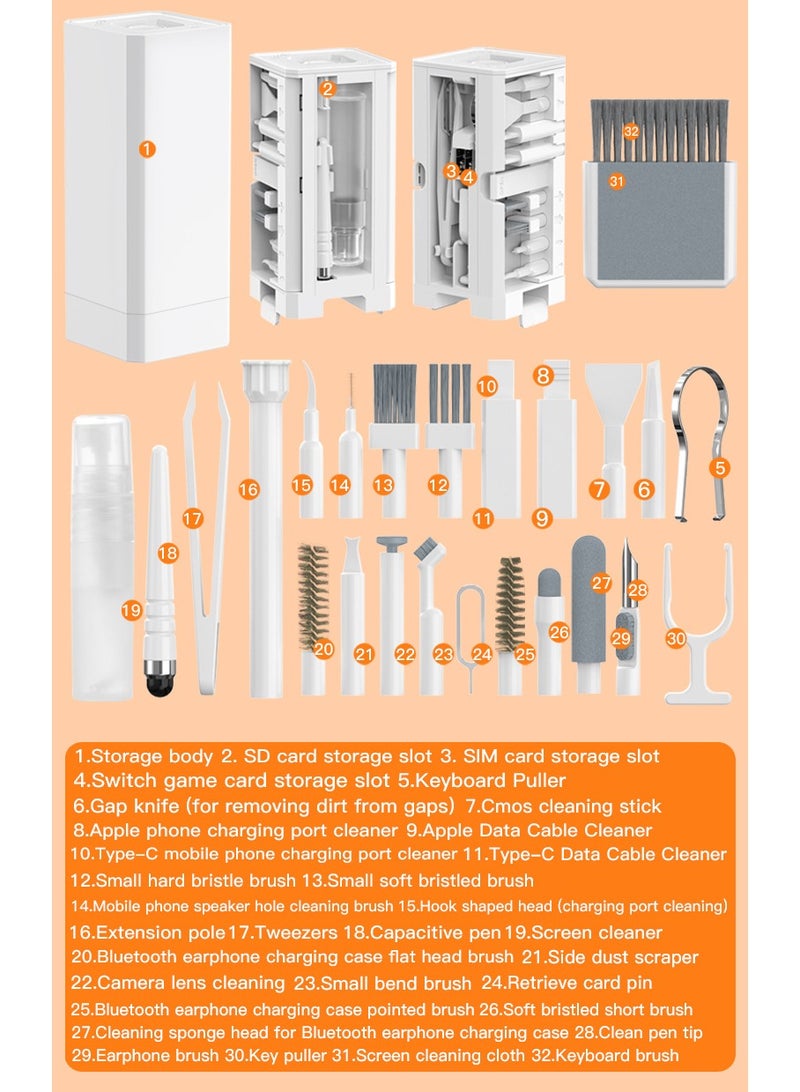 1
2
3 4
32
31
10
8
5
16
15
14
13
12
11
9
7
6
17
18
19
20
21
22
23
24
25
26
27
28
29
30

1.Storage body 2. SD card storage slot 3. SIM card storage slot
4.Switch game card storage slot 5.Keyboard Puller
6.Gap knife (for removing dirt from gaps) 7.Cmos cleaning stick
8.Apple phone charging port cleaner 9.Apple Data Cable Cleaner
10.Type-C mobile phone charging port cleaner 11.Type-C Data Cable Cleaner
12.Small hard bristle brush 13.Small soft bristled brush
14.Mobile phone speaker hole cleaning brush 15.Hook shaped head (charging port cleaning)
16.Extension pole17.Tweezers 18.Capacitive pen19.Screen cleaner
20.Bluetooth earphone charging case flat head brush 21.Side dust scraper
22.Camera lens cleaning 23.Small bend brush 24.Retrieve card pin
25.Bluetooth earphone charging case pointed brush 26.Soft bristled short brush
27.Cleaning sponge head for Bluetooth earphone charging case 28.Clean pen tip
29.Earphone brush 30.Key puller 31.Screen cleaning cloth 32.Keyboard brush