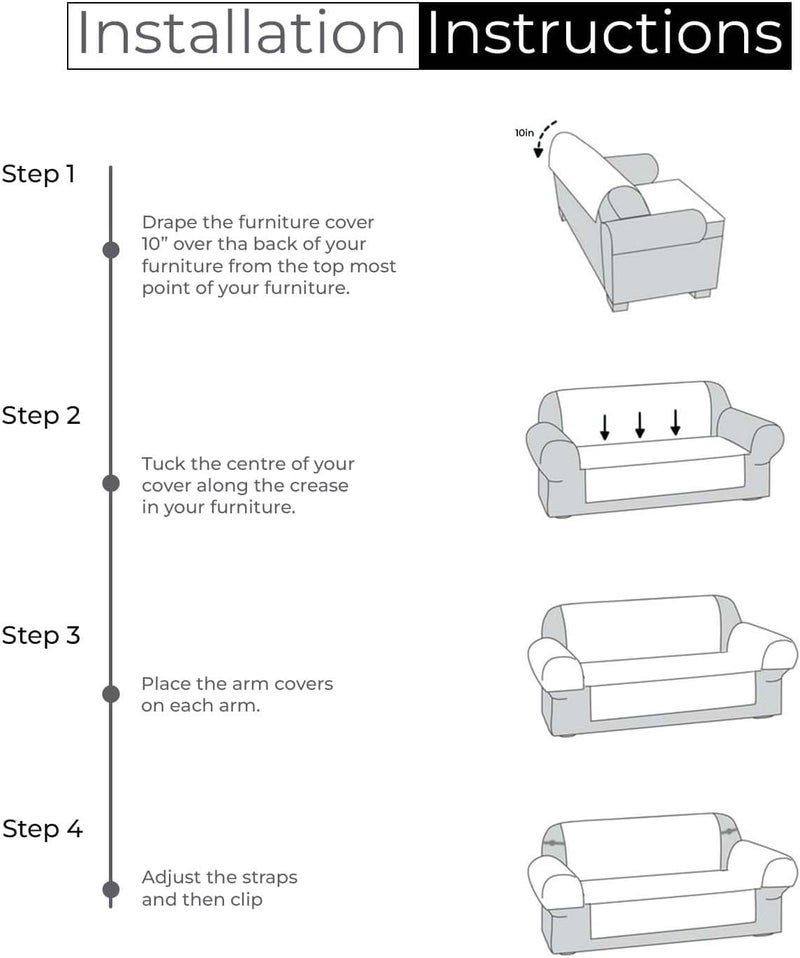 Installation Instructions

Step 1

Drape the furniture cover 10" over tha back of your furniture from the top most point of your furniture.

10in

Step 2

Tuck the centre of your cover along the crease in your furniture.

Step 3

Place the arm covers on each arm.

Step 4

Adjust the straps and then clip