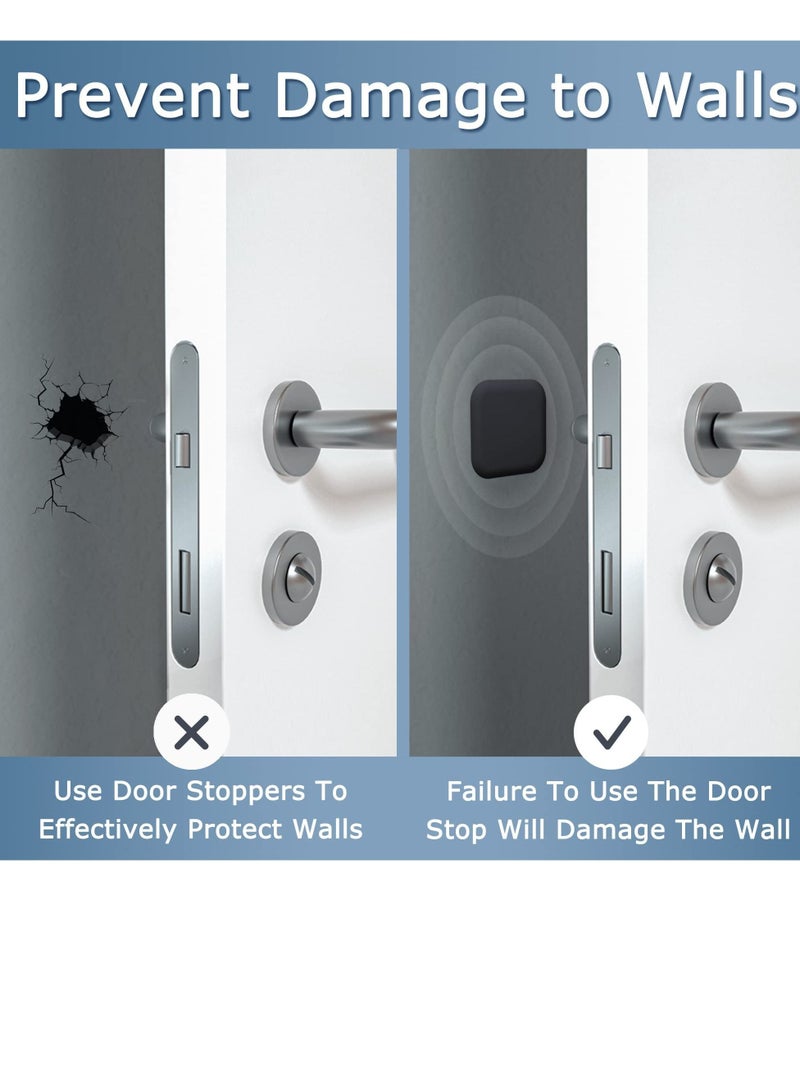 Prevent Damage to Walls

Use Door Stoppers To Effectively Protect Walls

Failure To Use The Door Stop Will Damage The Wall