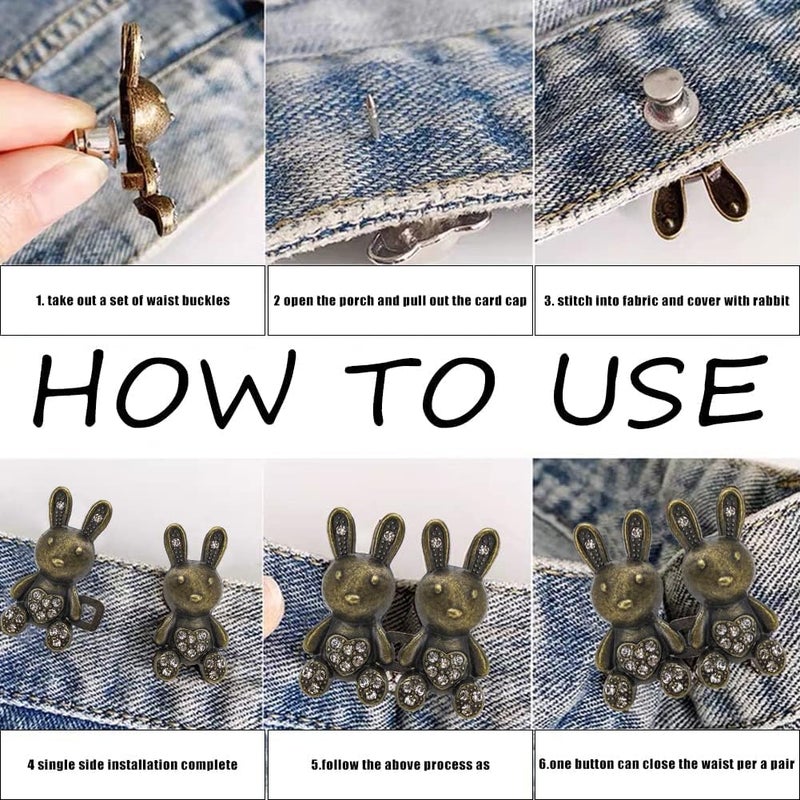 1. take out a set of waist buckles

2 open the porch and pull out the card cap

3. stitch into fabric and cover with rabbit

HOW TO USE

4 single side installation complete

5.follow the above process as

6.one button can close the waist per a pair