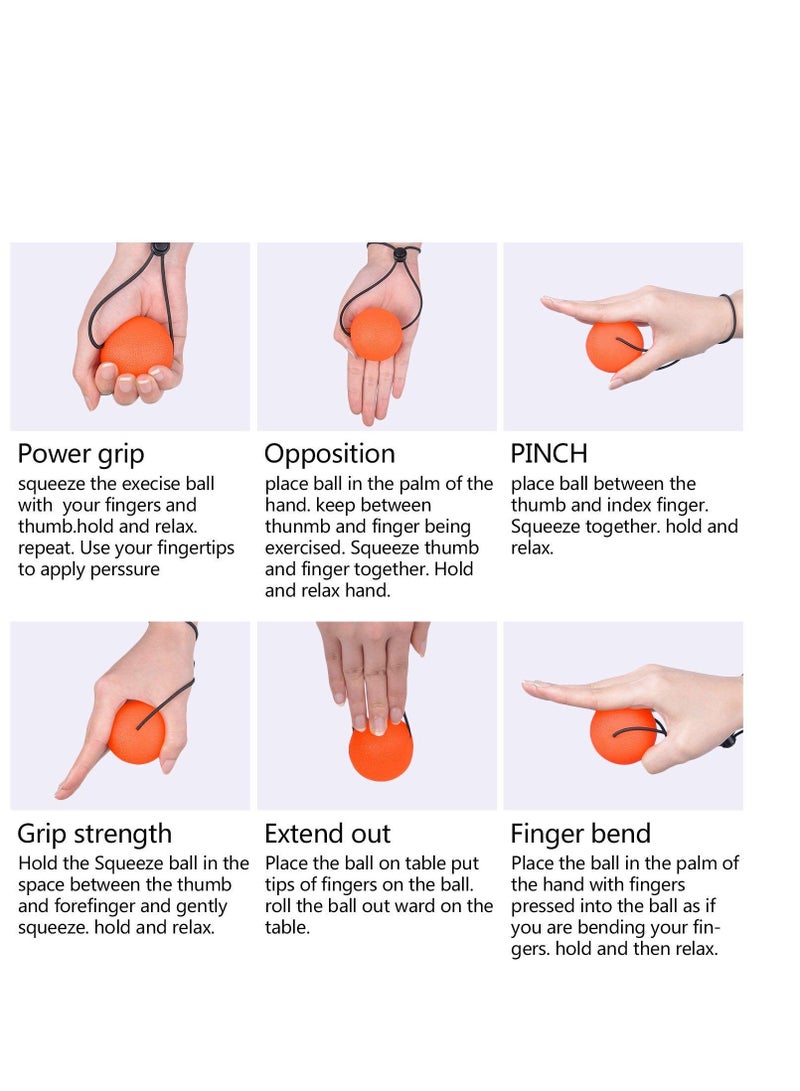 Power grip
squeeze the execise ball with your fingers and thumb.hold and relax. repeat. Use your fingertips to apply perssure

Opposition
place ball in the palm of the hand. keep between thunmb and finger being exercised. Squeeze thumb and finger together. Hold and relax hand.

PINCH
place ball between the thumb and index finger. Squeeze together. hold and relax.

Grip strength
Hold the Squeeze ball in the space between the thumb and forefinger and gently squeeze. hold and relax.

Extend out
Place the ball on table put tips of fingers on the ball. roll the ball out ward on the table.

Finger bend
Place the ball in the palm of the hand with fingers pressed into the ball as if you are bending your fingers. hold and then relax.