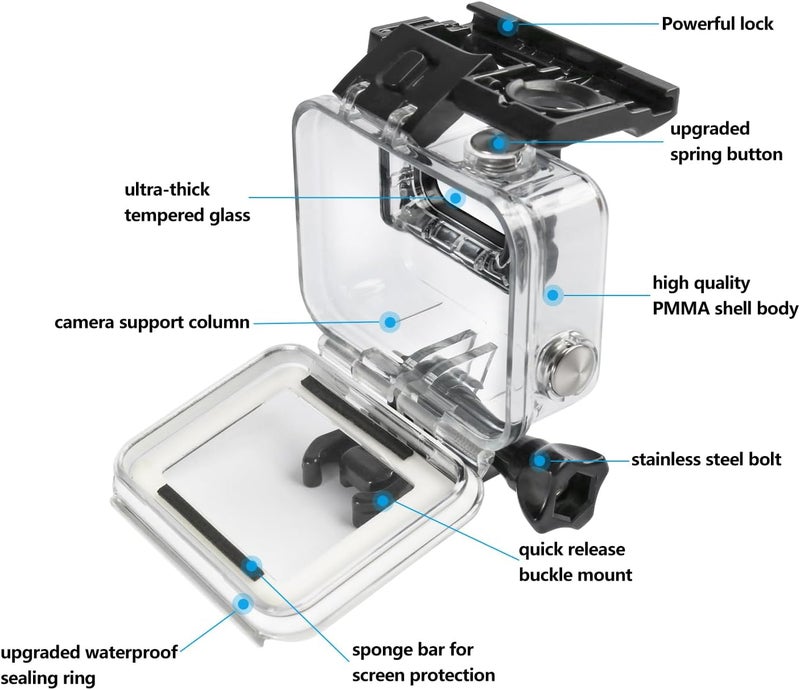 Powerful lock

upgraded spring button

ultra-thick tempered glass

high quality PMMA shell body

camera support column

stainless steel bolt

quick release buckle mount

upgraded waterproof sealing ring

sponge bar for screen protection