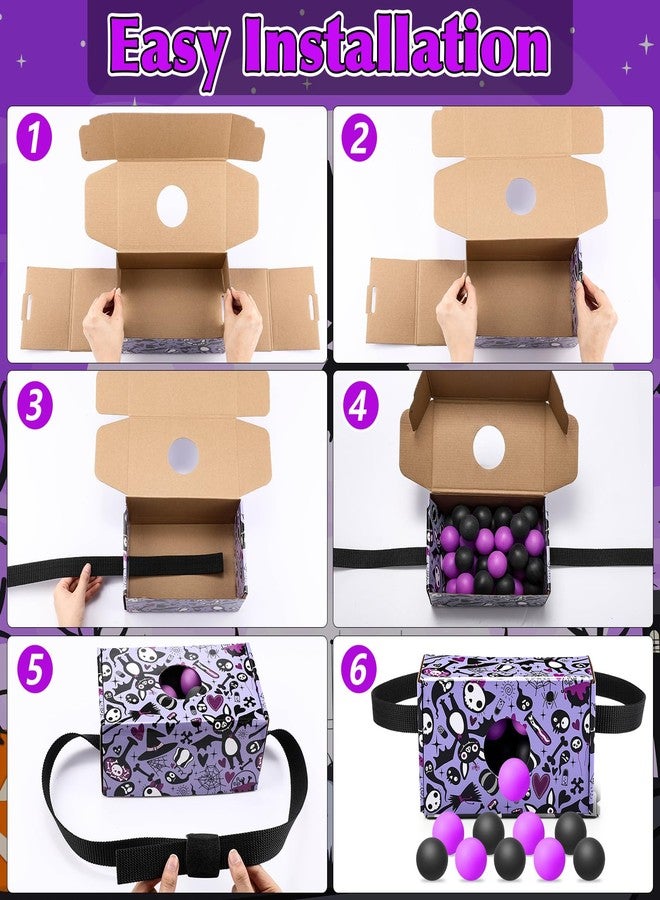 Easy Installation

1

2

3

4

5

6