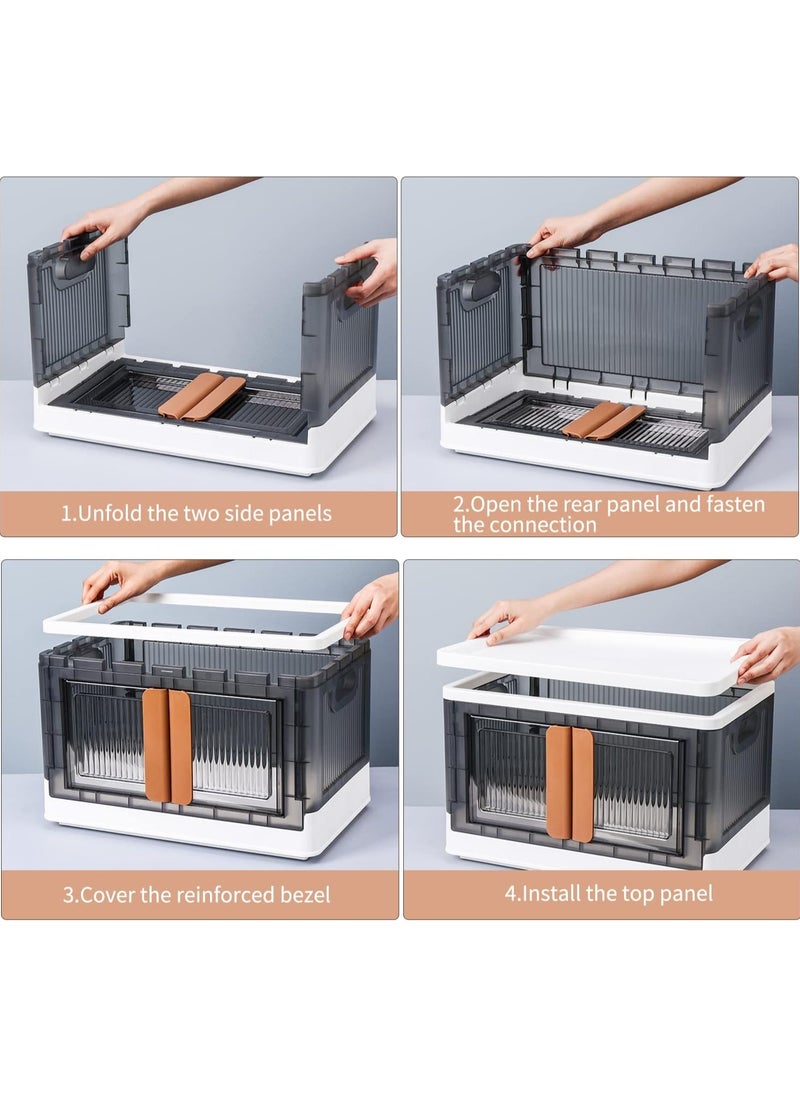 1.Unfold the two side panels

2.Open the rear panel and fasten the connection

3.Cover the reinforced bezel

4.Install the top panel