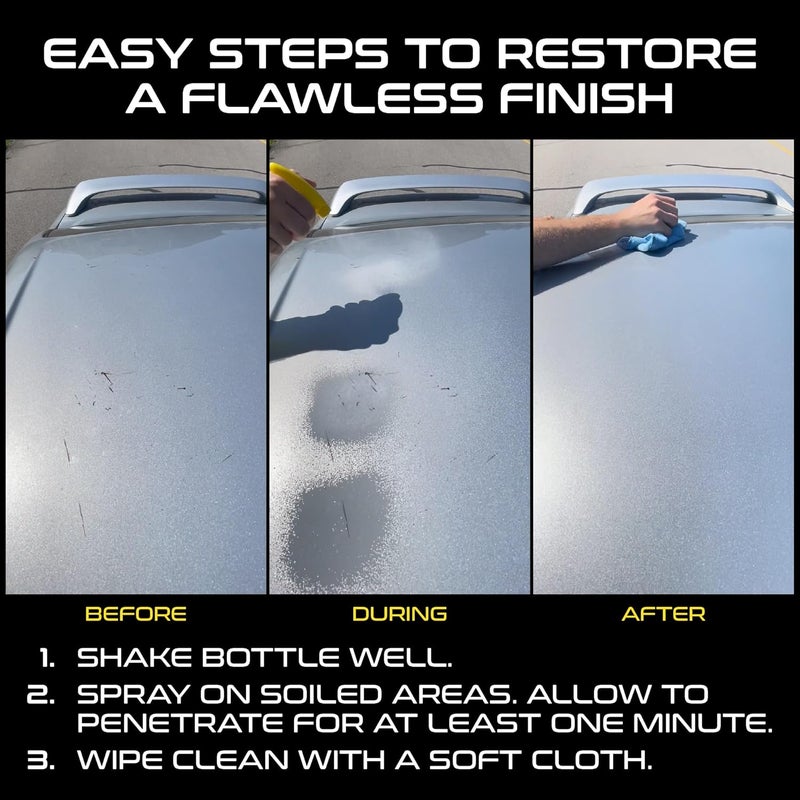 EASY STEPS TO RESTORE A FLAWLESS FINISH

BEFORE

DURING

AFTER

1. SHAKE BOTTLE WELL.
2. SPRAY ON SOILED AREAS. ALLOW TO PENETRATE FOR AT LEAST ONE MINUTE.
3. WIPE CLEAN WITH A SOFT CLOTH.