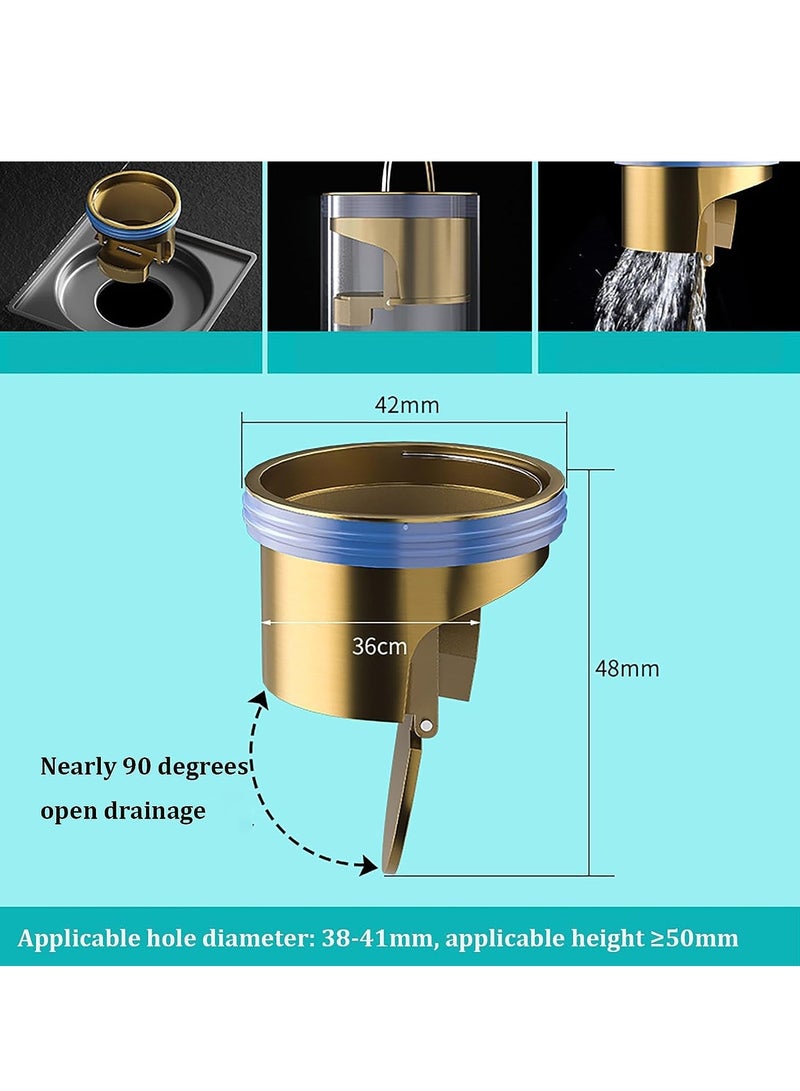 42mm

36cm

48mm

Nearly 90 degrees open drainage

Applicable hole diameter: 38-41mm, applicable height ≥50mm