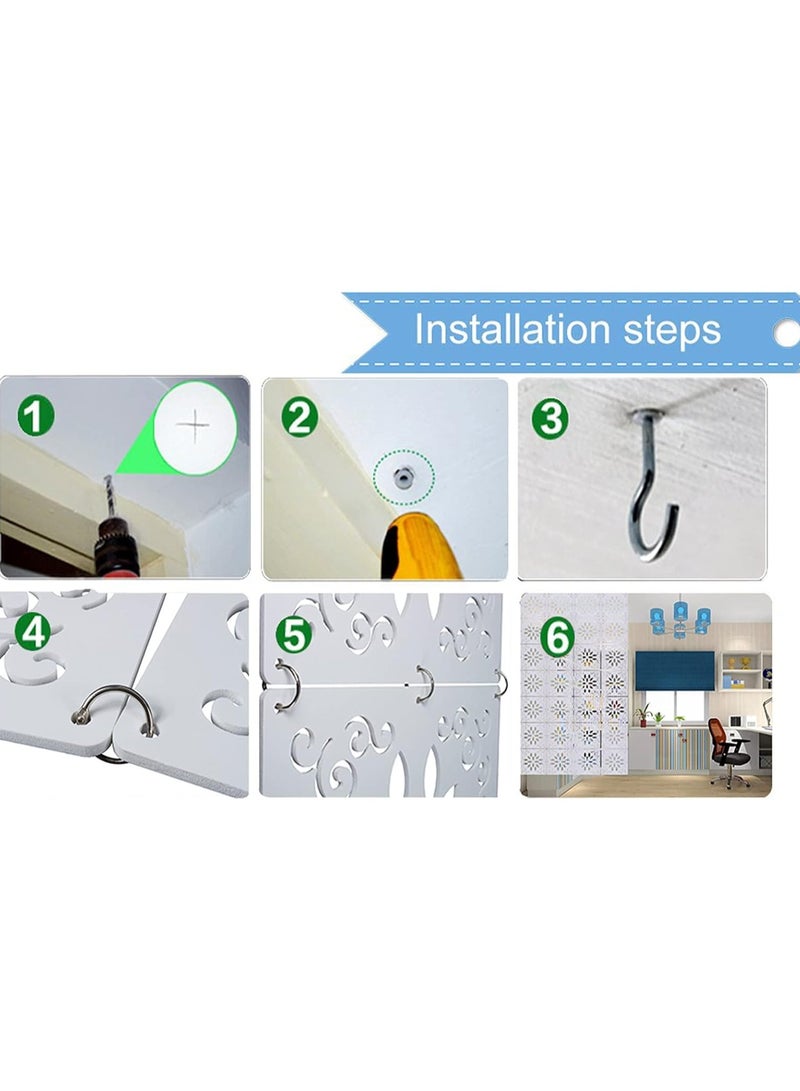 Installation steps

1

2

3

4

5

6