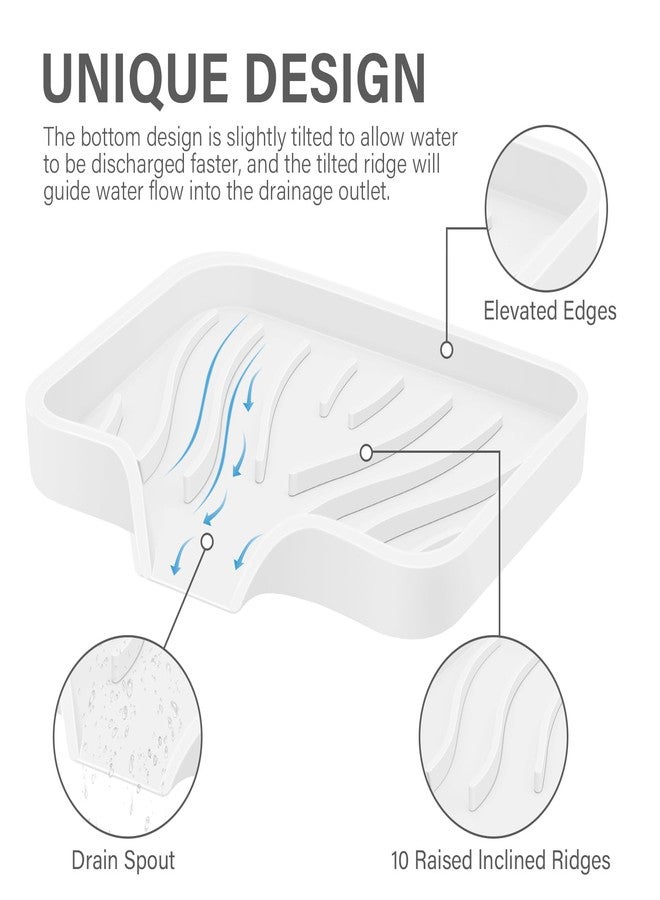 UNIQUE DESIGN

The bottom design is slightly tilted to allow water to be discharged faster, and the tilted ridge will guide water flow into the drainage outlet.

Elevated Edges

Drain Spout

10 Raised Inclined Ridges