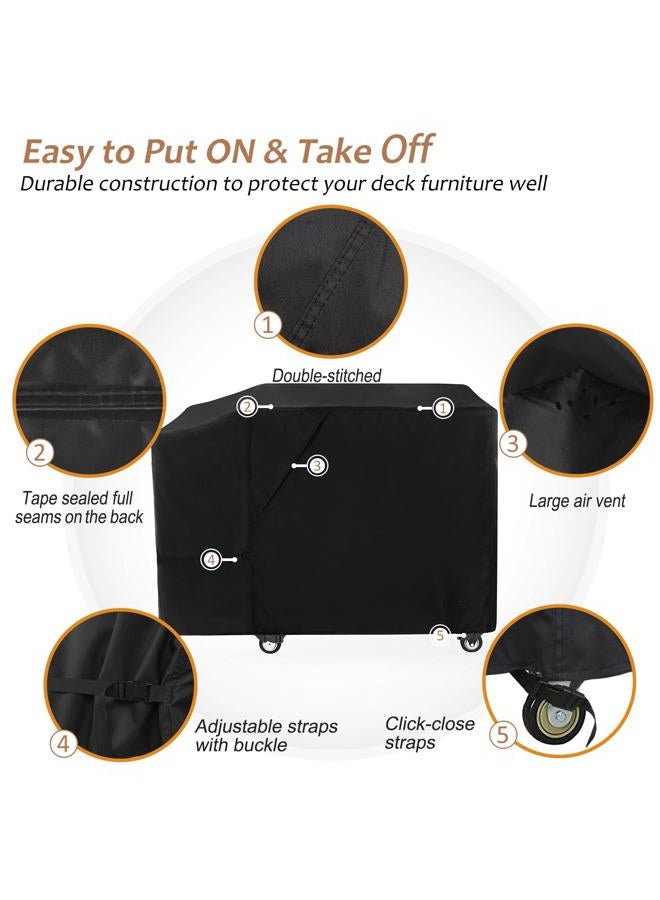 Easy to Put ON & Take Off
Durable construction to protect your deck furniture well

1
Double-stitched

2
Tape sealed full seams on the back

3
Large air vent

2
1
3
4
5

4
Adjustable straps with buckle

Click-close straps
5