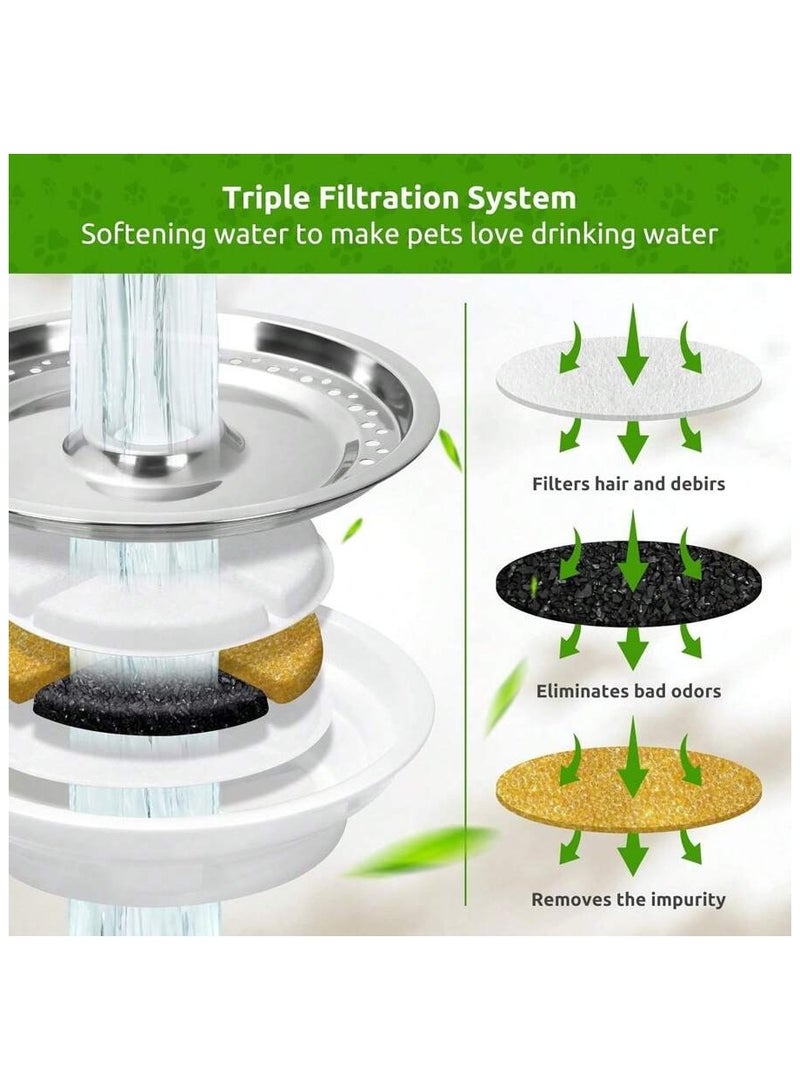 Triple Filtration System
Softening water to make pets love drinking water

Filters hair and debirs

Eliminates bad odors

Removes the impurity