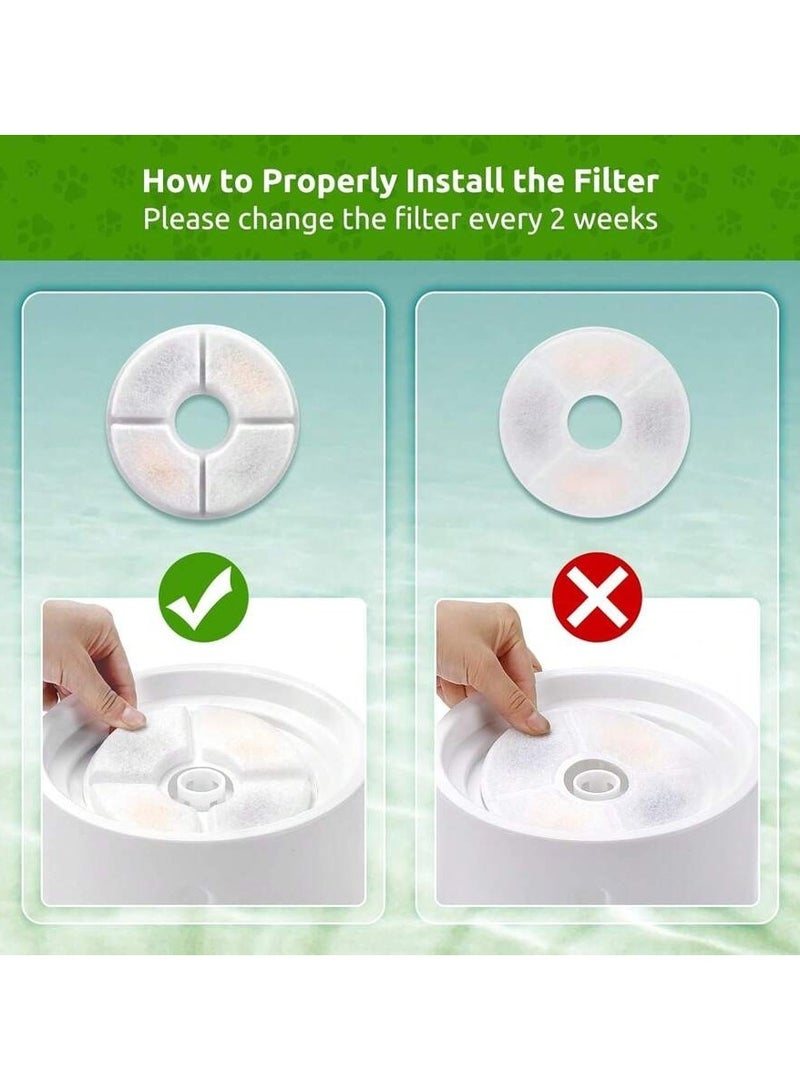 How to Properly Install the Filter
Please change the filter every 2 weeks