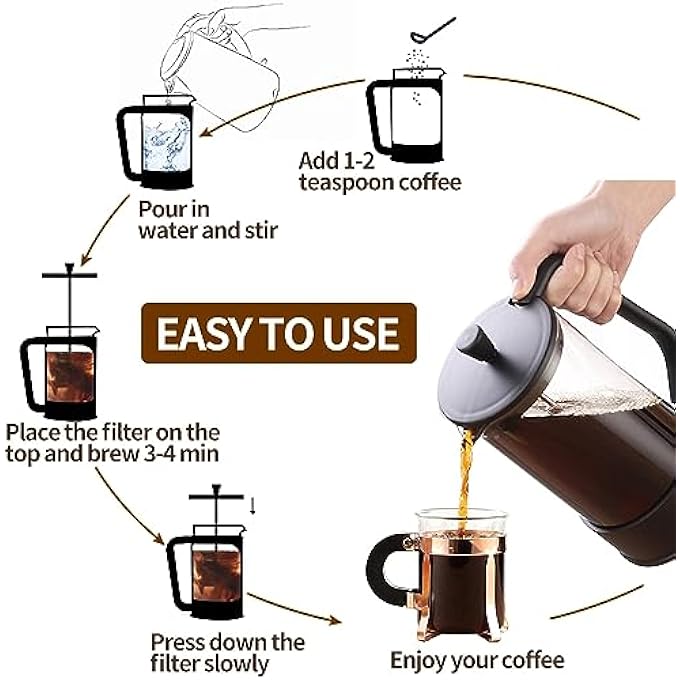 Add 1-2 teaspoon coffee

Pour in water and stir

EASY TO USE

Place the filter on the top and brew 3-4 min

Press down the filter slowly

Enjoy your coffee