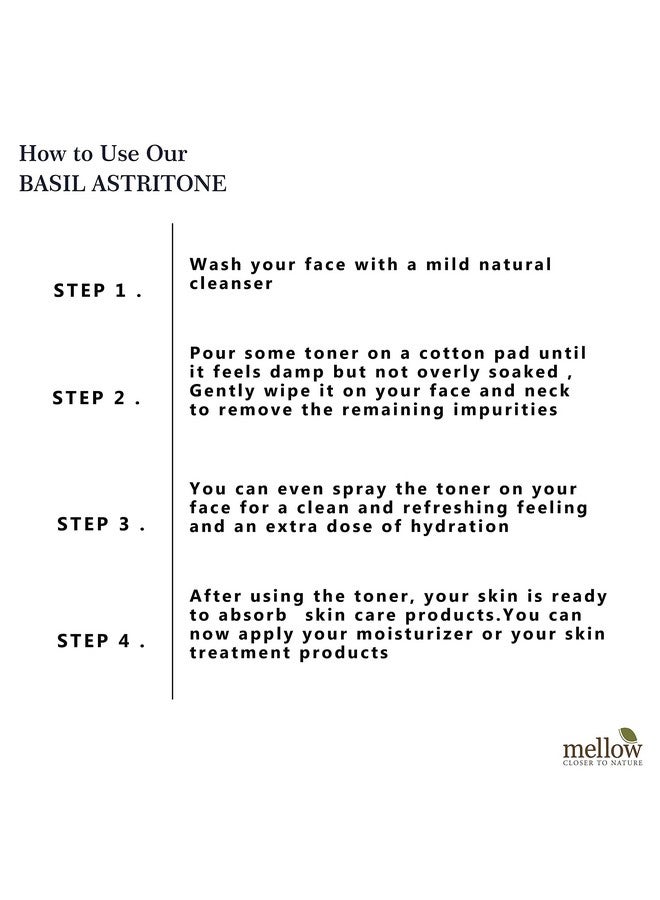 How to Use Our
BASIL ASTRITONE

STEP 1 .

Wash your face with a mild natural cleanser

STEP 2 .

Pour some toner on a cotton pad until it feels damp but not overly soaked , Gently wipe it on your face and neck to remove the remaining impurities

STEP 3 .

You can even spray the toner on your face for a clean and refreshing feeling and an extra dose of hydration

STEP 4 .

After using the toner, your skin is ready to absorb skin care products.You can now apply your moisturizer or your skin treatment products

mellow
CLOSER TO NATURE