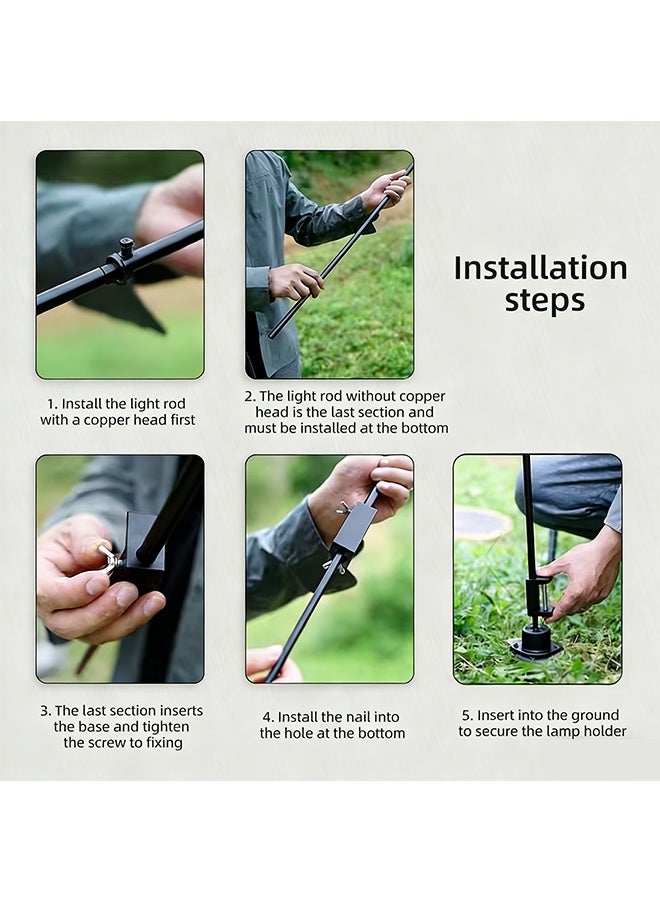 Installation steps

1. Install the light rod with a copper head first

2. The light rod without copper head is the last section and must be installed at the bottom

3. The last section inserts the base and tighten the screw to fixing

4. Install the nail into the hole at the bottom

5. Insert into the ground to secure the lamp holder