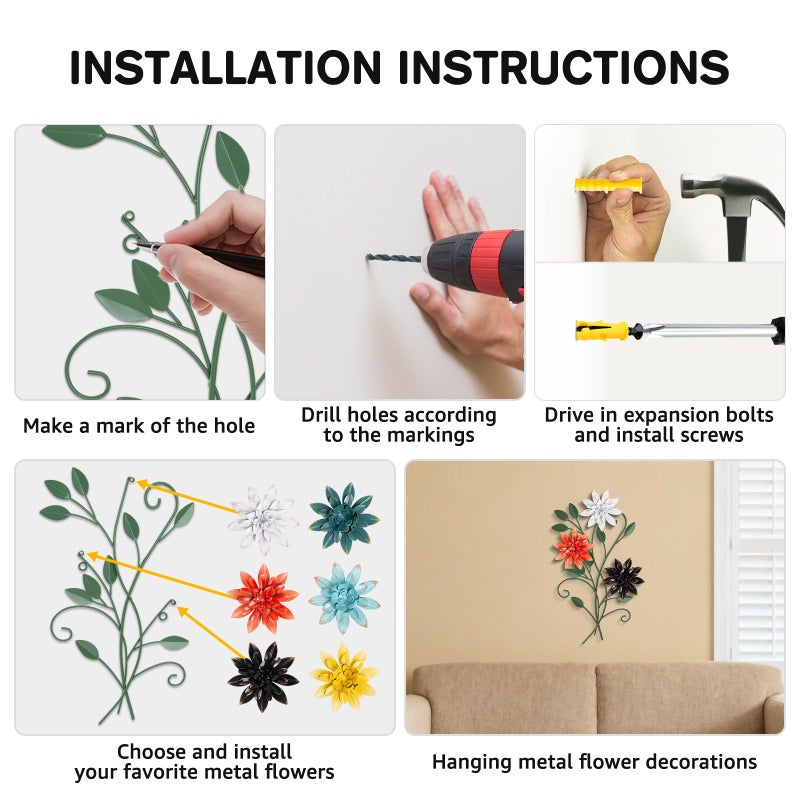 INSTALLATION INSTRUCTIONS

Make a mark of the hole

Drill holes according to the markings

Drive in expansion bolts and install screws

Choose and install your favorite metal flowers

Hanging metal flower decorations