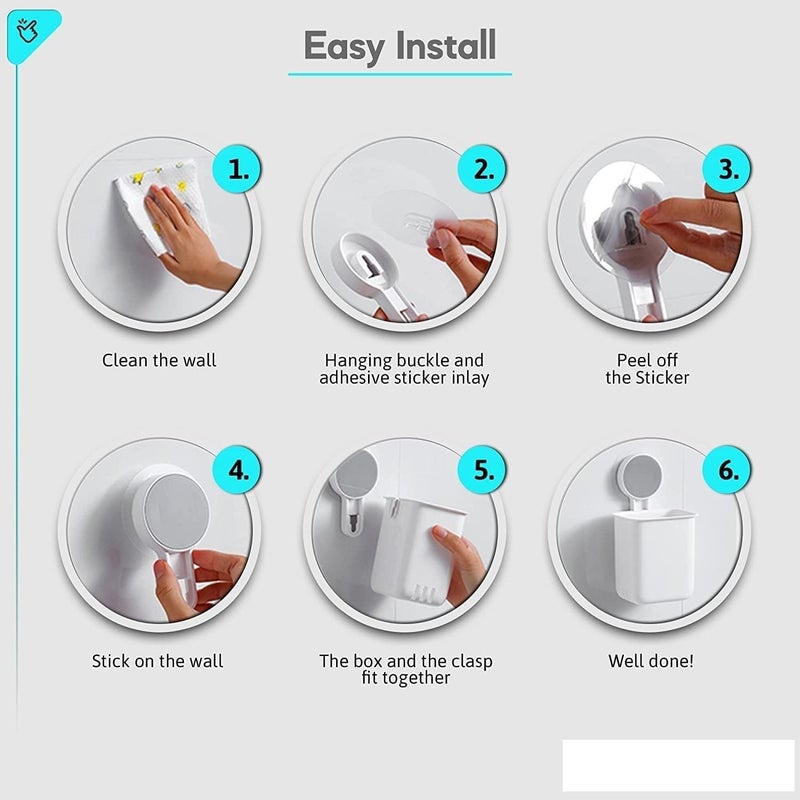 Easy Install

1.

Clean the wall

2.

Hanging buckle and adhesive sticker inlay

3.

Peel off the Sticker

4.

Stick on the wall

5.

The box and the clasp fit together

6.

Well done!