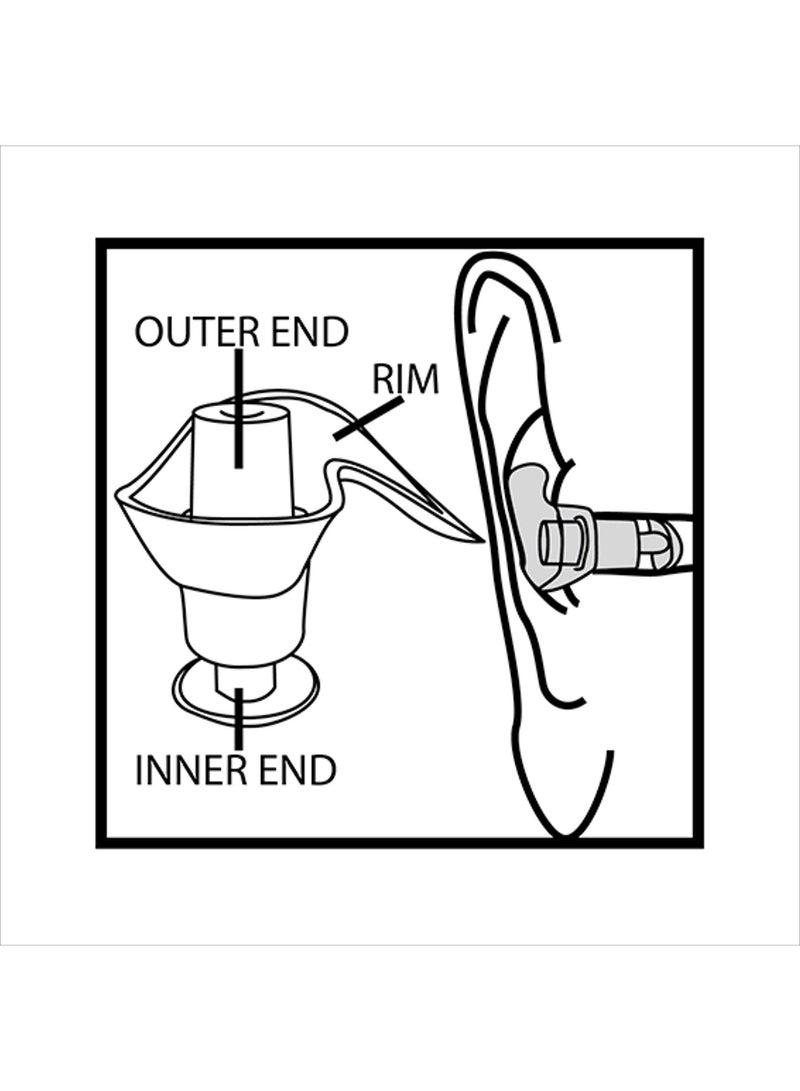 OUTER END
RIM
INNER END