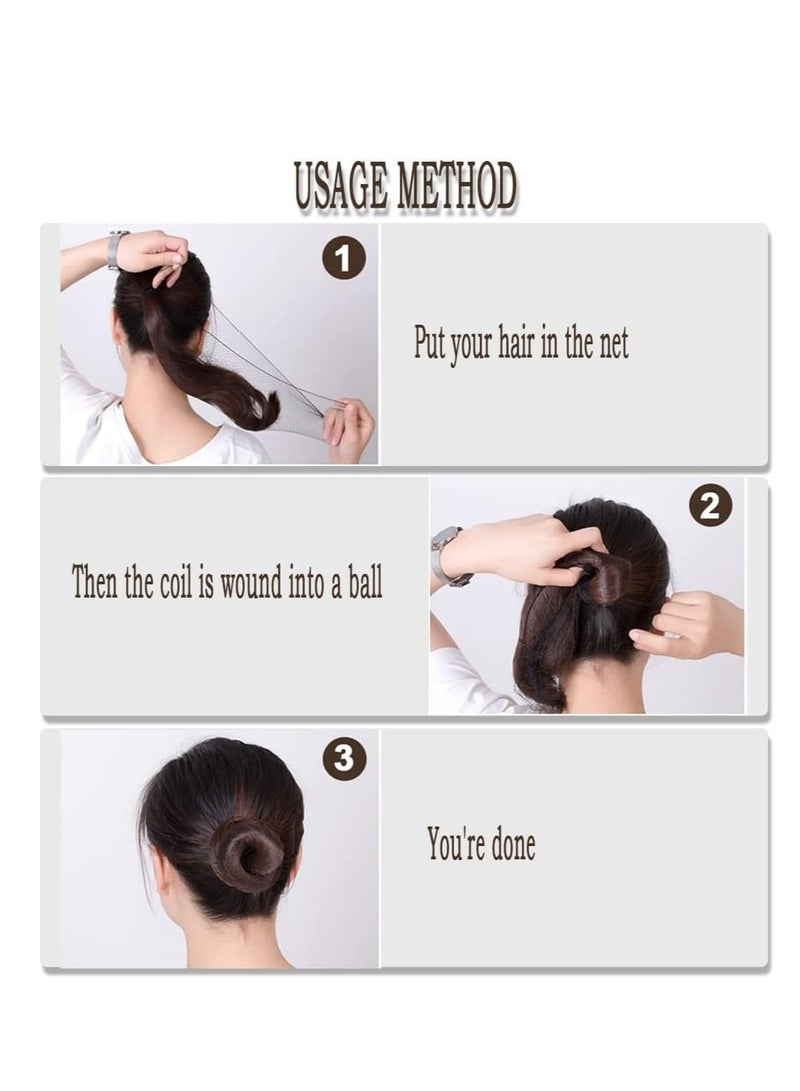 USAGE METHOD

1

Put your hair in the net

Then the coil is wound into a ball

2

3

You're done