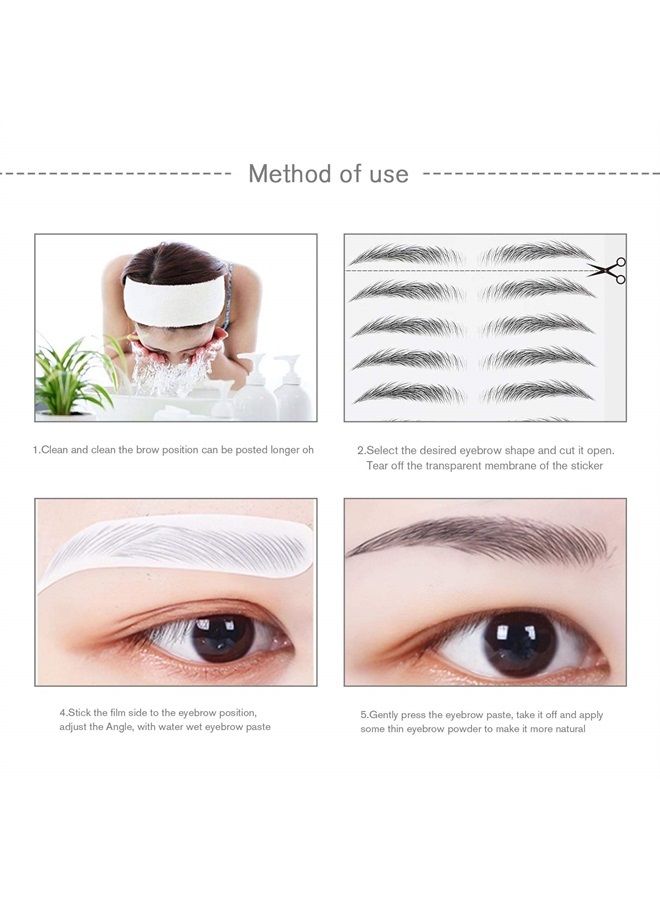 Method of use

1.Clean and clean the brow position can be posted longer oh

2.Select the desired eyebrow shape and cut it open. Tear off the transparent membrane of the sticker

4.Stick the film side to the eyebrow position, adjust the Angle, with water wet eyebrow paste

5.Gently press the eyebrow paste, take it off and apply some thin eyebrow powder to make it more natural